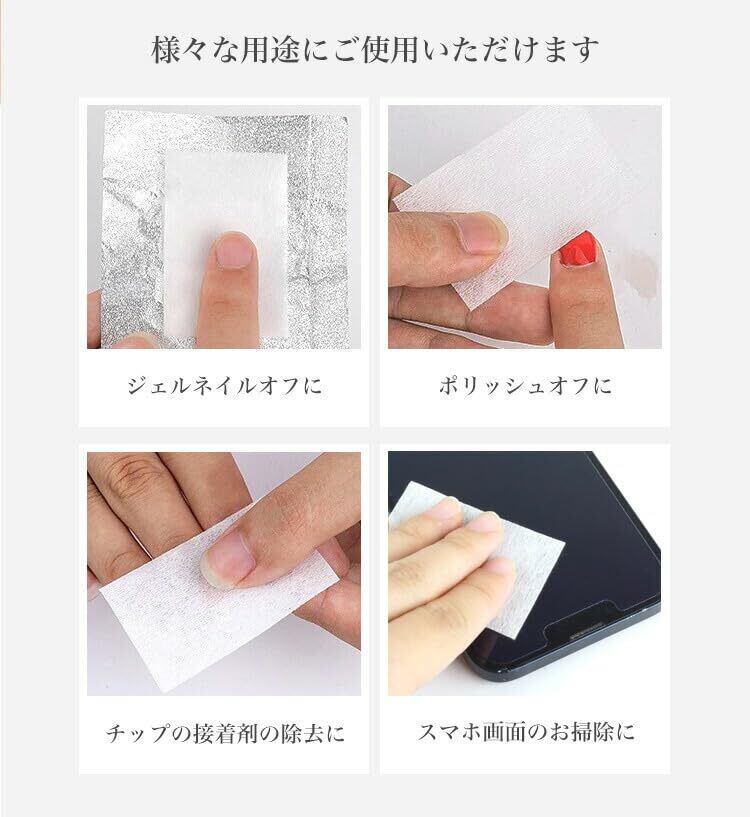 様々な用途にご使用いただけます

ジェルネイルオフに

ポリッシュオフに

チップの接着剤の除去に

スマホ画面のお掃除に