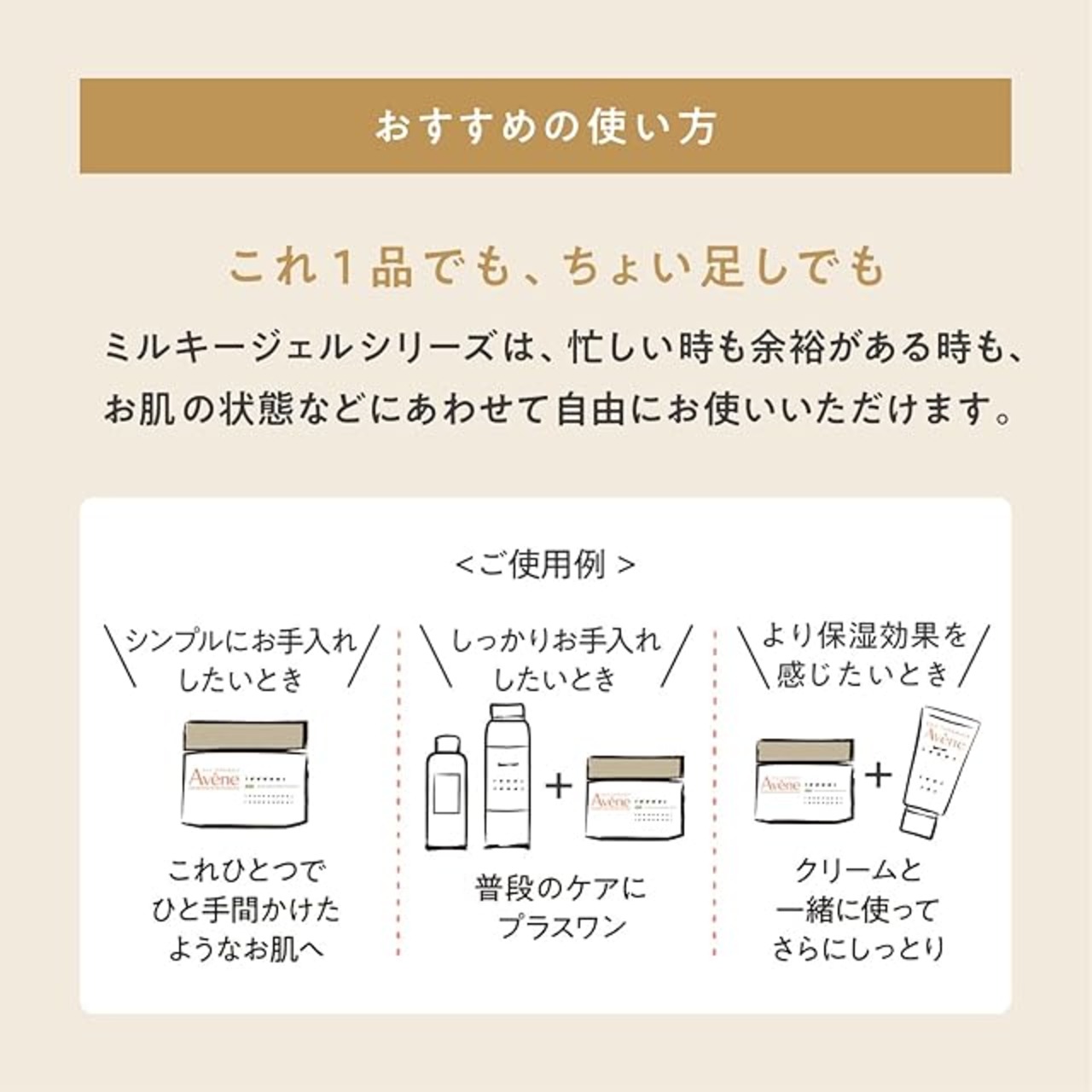 おすすめの使い方

これ１品でも、ちょい足しでも

ミルキージェルシリーズは、忙しい時も余裕がある時も、お肌の状態などにあわせて自由にお使いいただけます。

＜ご使用例＞

シンプルにお手入れしたいとき

Avène

これひとつでひと手間かけたようなお肌へ

しっかりお手入れしたいとき

+

Avène

普段のケアにプラスワン

より保湿効果を感じたいとき

Avène

+

Avène

クリームと一緒に使ってさらにしっとり