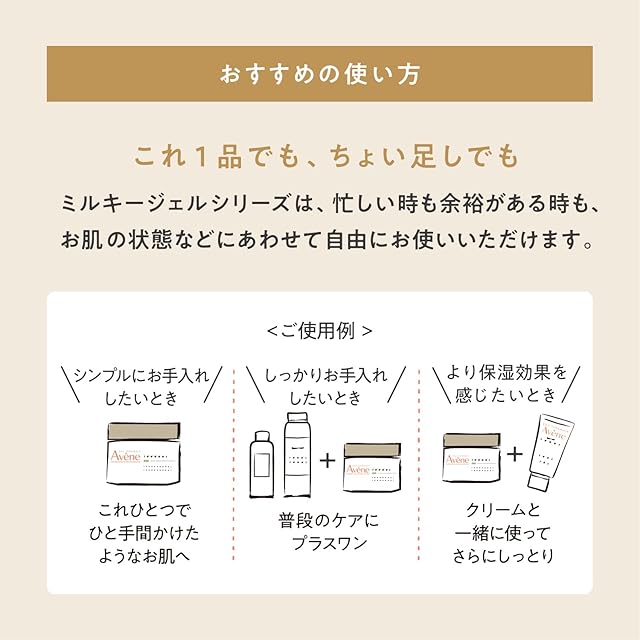 おすすめの使い方

これ１品でも、ちょい足しでも

ミルキージェルシリーズは、忙しい時も余裕がある時も、お肌の状態などにあわせて自由にお使いいただけます。

＜ご使用例＞

シンプルにお手入れしたいとき

Avène

これひとつでひと手間かけたようなお肌へ

しっかりお手入れしたいとき

+

Avène

普段のケアにプラスワン

より保湿効果を感じたいとき

Avène

+

Avène

クリームと一緒に使ってさらにしっとり