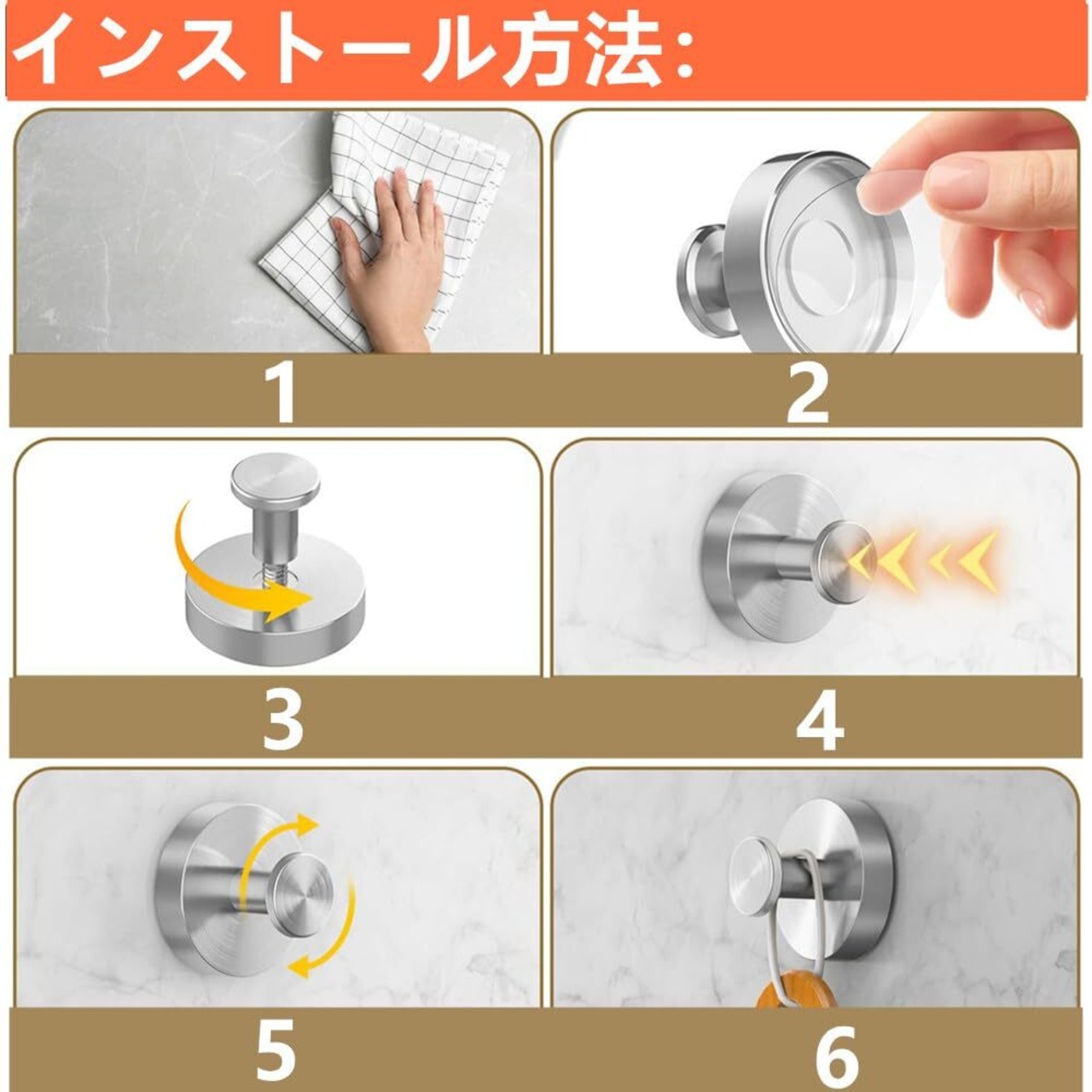 インストール方法:

1

2

3

4

5

6