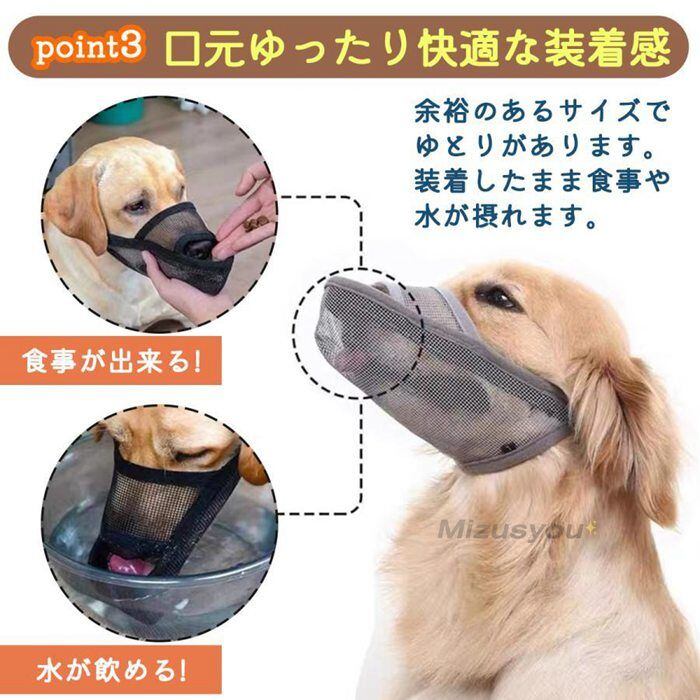 point3 口元ゆったり快適な装着感

余裕のあるサイズでゆとりがあります。装着したまま食事や水が摂れます。

食事が出来る!

水が飲める!

Mizusyou