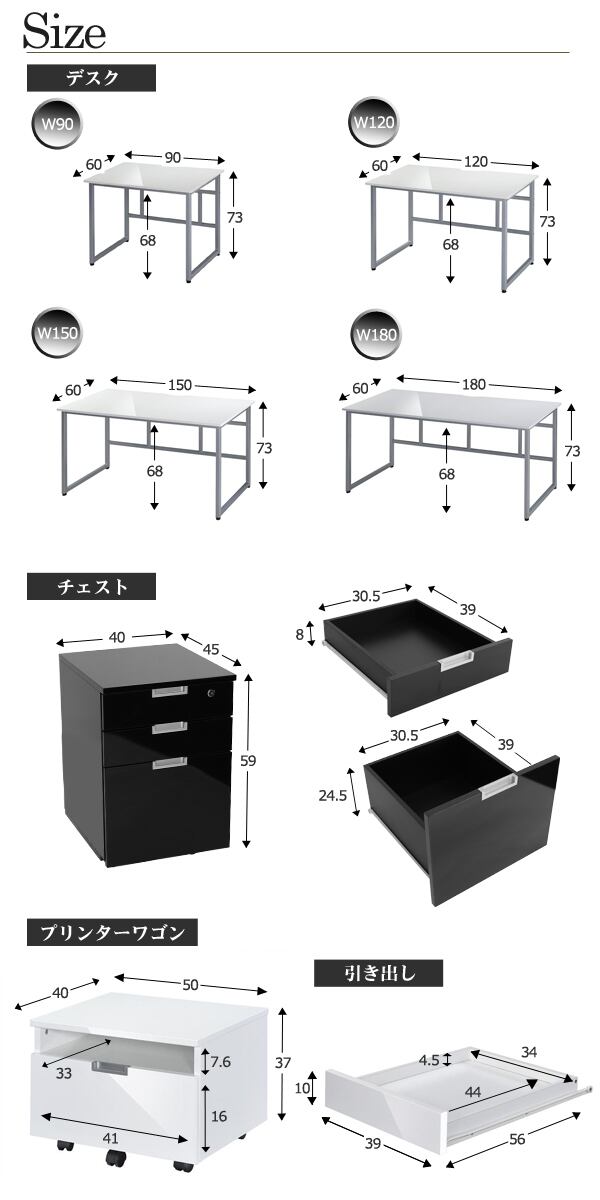 Size

デスク

W90
60
90
73
68

W120
60
120
73
68

W150
60
150
73
68

W180
60
180
73
68

チェスト

40
45
59

30.5
39
8

30.5
39
24.5

プリンターワゴン

40
50
37
7.6
33
16
41

引き出し

4.5
34
10
44
39
56