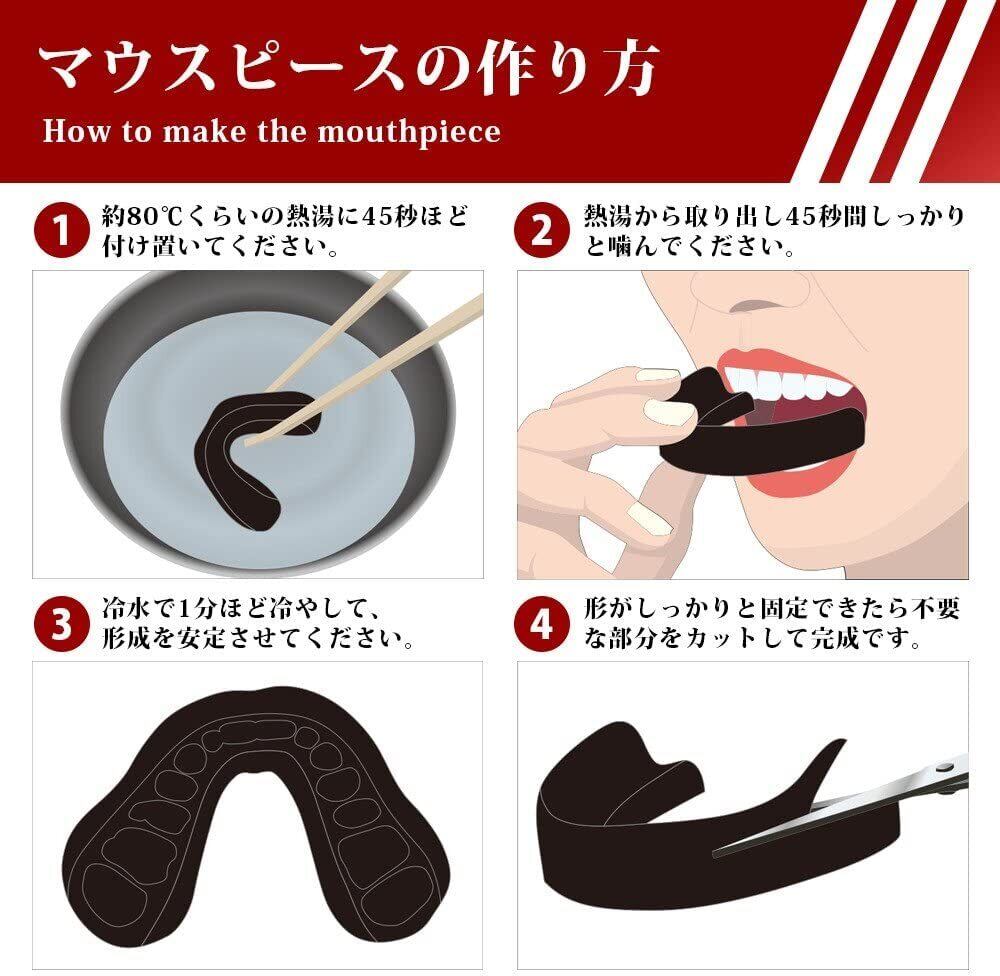 マウスピースの作り方

How to make the mouthpiece

1 約80℃くらいの熱湯に45秒ほど付け置いてください。

2 熱湯から取り出し45秒間しっかりと噛んでください。

3 冷水で1分ほど冷やして、形成を安定させてください。

4 形がしっかりと固定できたら不要な部分をカットして完成です。