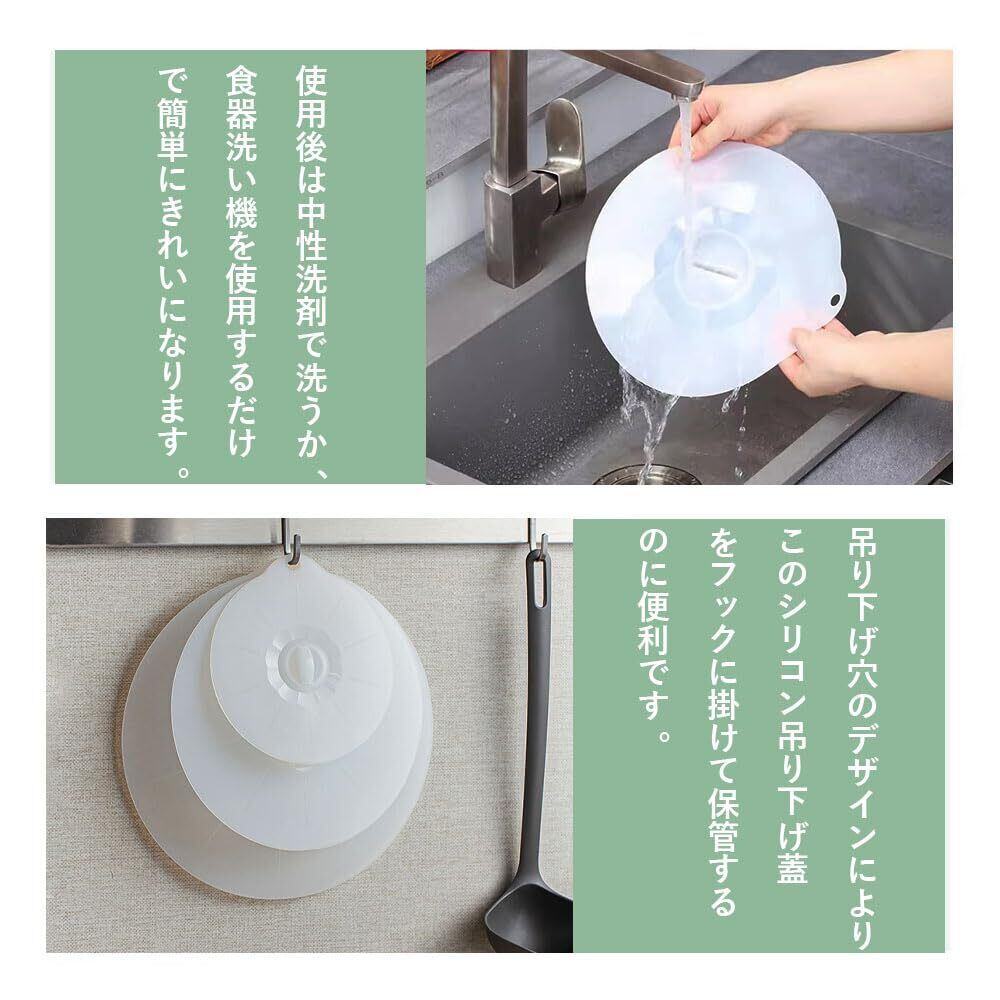 使用後は中性洗剤で洗うか、食器洗い機を使用するだけで簡単にきれいになります。

吊り下げ穴のデザインによりこのシリコン吊り下げ蓋をフックに掛けて保管するのに便利です。