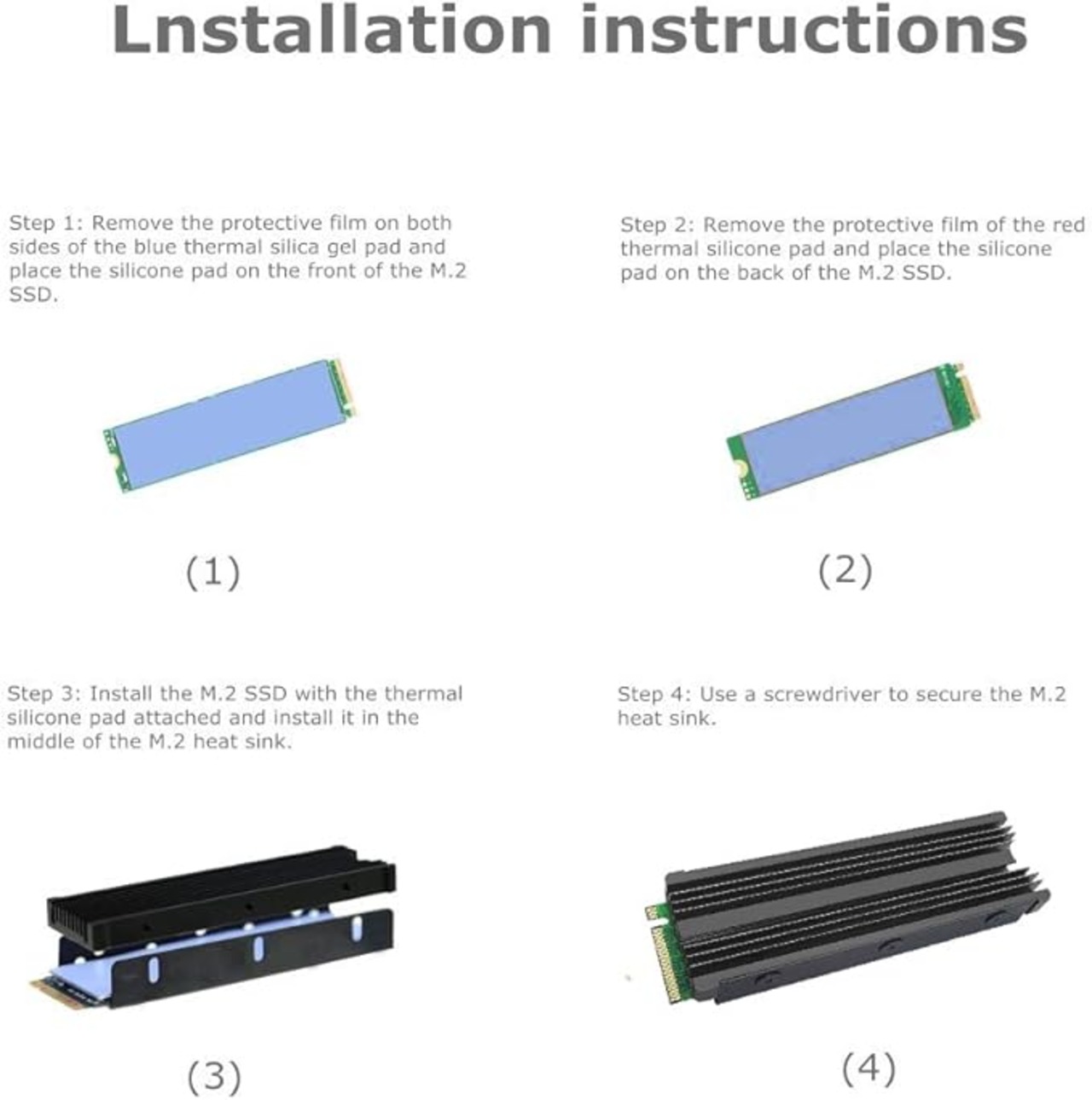 Lnstallation instructions

Step 1: Remove the protective film on both sides of the blue thermal silica gel pad and place the silicone pad on the front of the M.2 SSD.

(1)

Step 2: Remove the protective film of the red thermal silicone pad and place the silicone pad on the back of the M.2 SSD.

(2)

Step 3: Install the M.2 SSD with the thermal silicone pad attached and install it in the middle of the M.2 heat sink.

(3)

Step 4: Use a screwdriver to secure the M.2 heat sink.

(4)