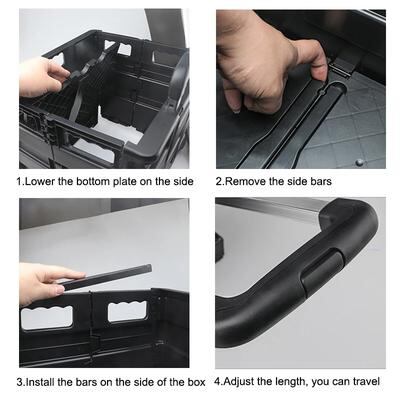 1.Lower the bottom plate on the side

2.Remove the side bars

3.Install the bars on the side of the box

4.Adjust the length, you can travel