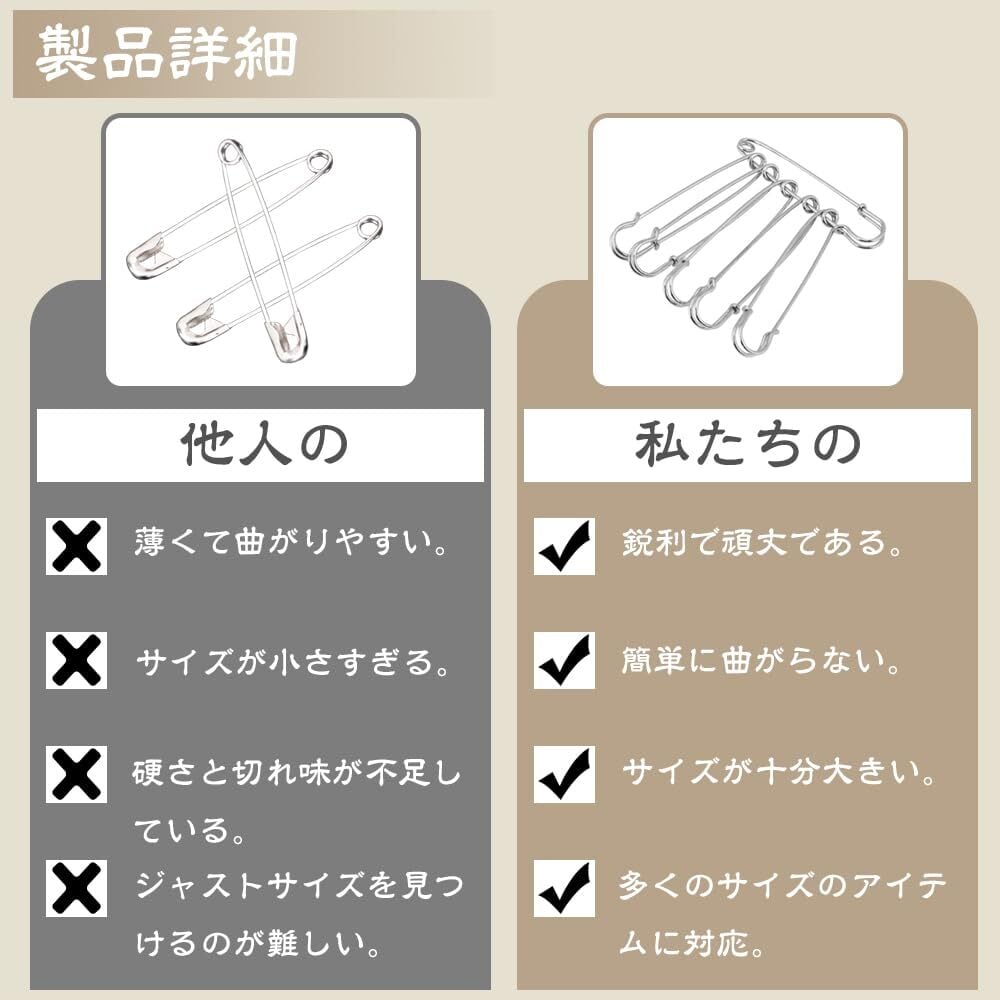 製品詳細

他人の

薄くて曲がりやすい。

サイズが小さすぎる。

硬さと切れ味が不足している。

ジャストサイズを見つけるのが難しい。

私たちの

鋭利で頑丈である。

簡単に曲がらない。

サイズが十分大きい。

多くのサイズのアイテムに対応。