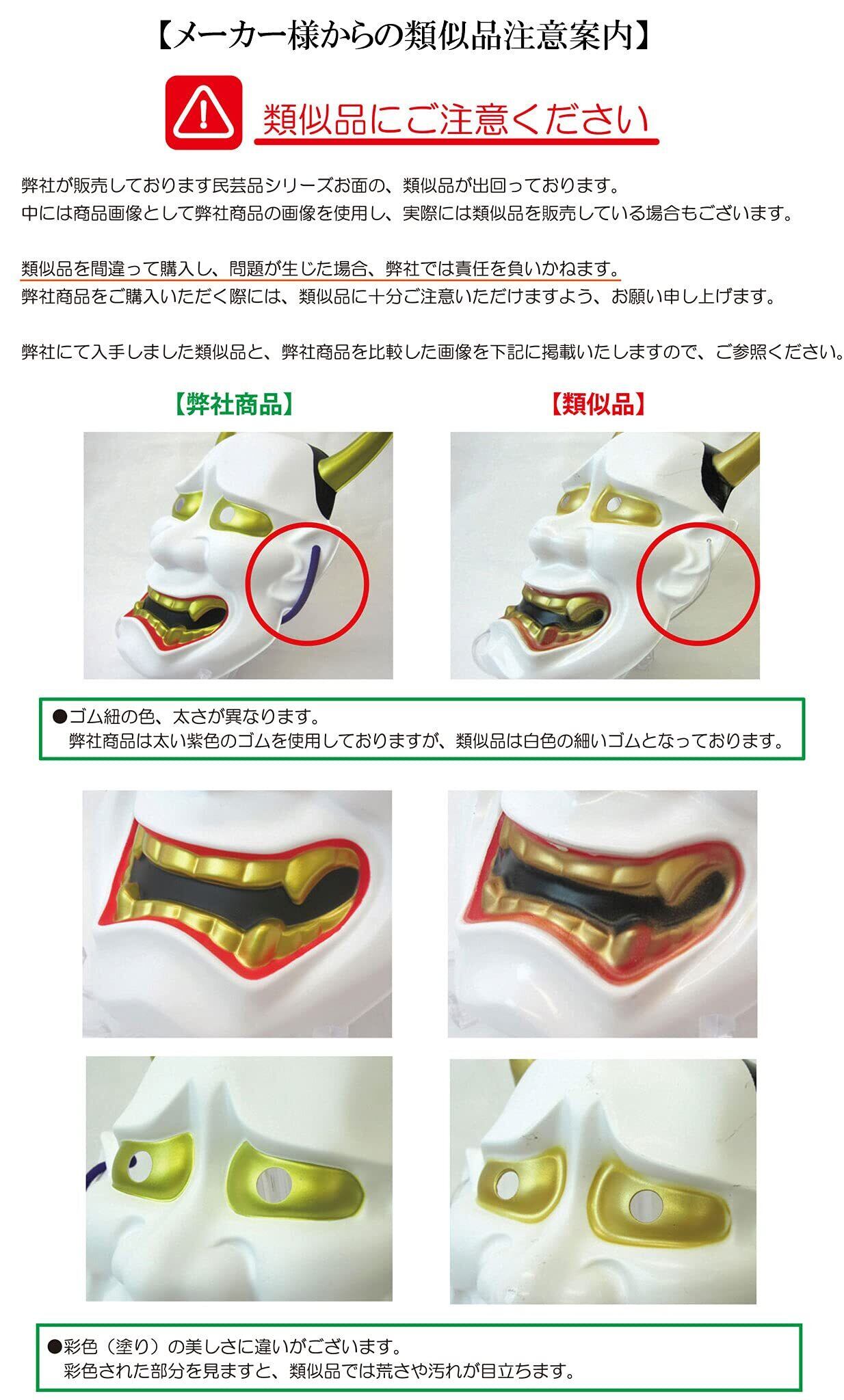 【メーカー様からの類似品注意案内】

類似品にご注意ください

弊社が販売しております民芸品シリーズお面の、類似品が出回っております。
中には商品画像として弊社商品の画像を使用し、実際には類似品を販売している場合もございます。

類似品を間違って購入し、問題が生じた場合、弊社では責任を負いかねます。
弊社商品をご購入いただく際には、類似品に十分ご注意いただけますよう、お願い申し上げます。

弊社にて入手しました類似品と、弊社商品を比較した画像を下記に掲載いたしますので、ご参照ください。

【弊社商品】

【類似品】

●ゴム紐の色、太さが異なります。
弊社商品は太い紫色のゴムを使用しておりますが、類似品は白色の細いゴムとなっております。

●彩色（塗り）の美しさに違いがございます。
彩色された部分を見ますと、類似品では荒さや汚れが目立ちます。