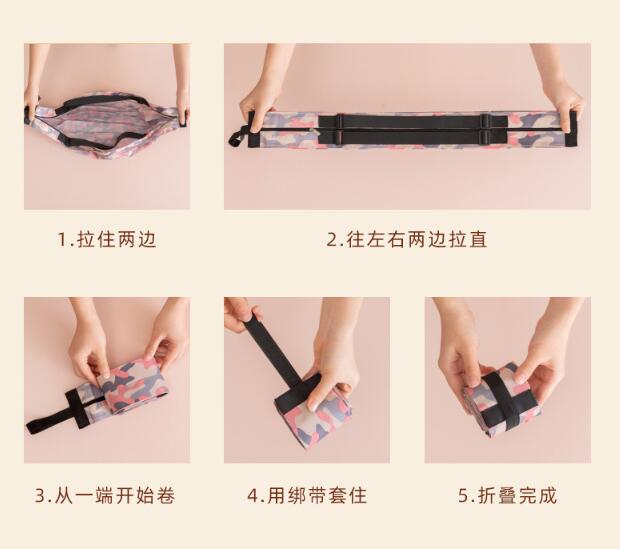 1.拉住两边

2.往左右两边拉直

3.从一端开始卷

4.用绑带套住

5.折叠完成