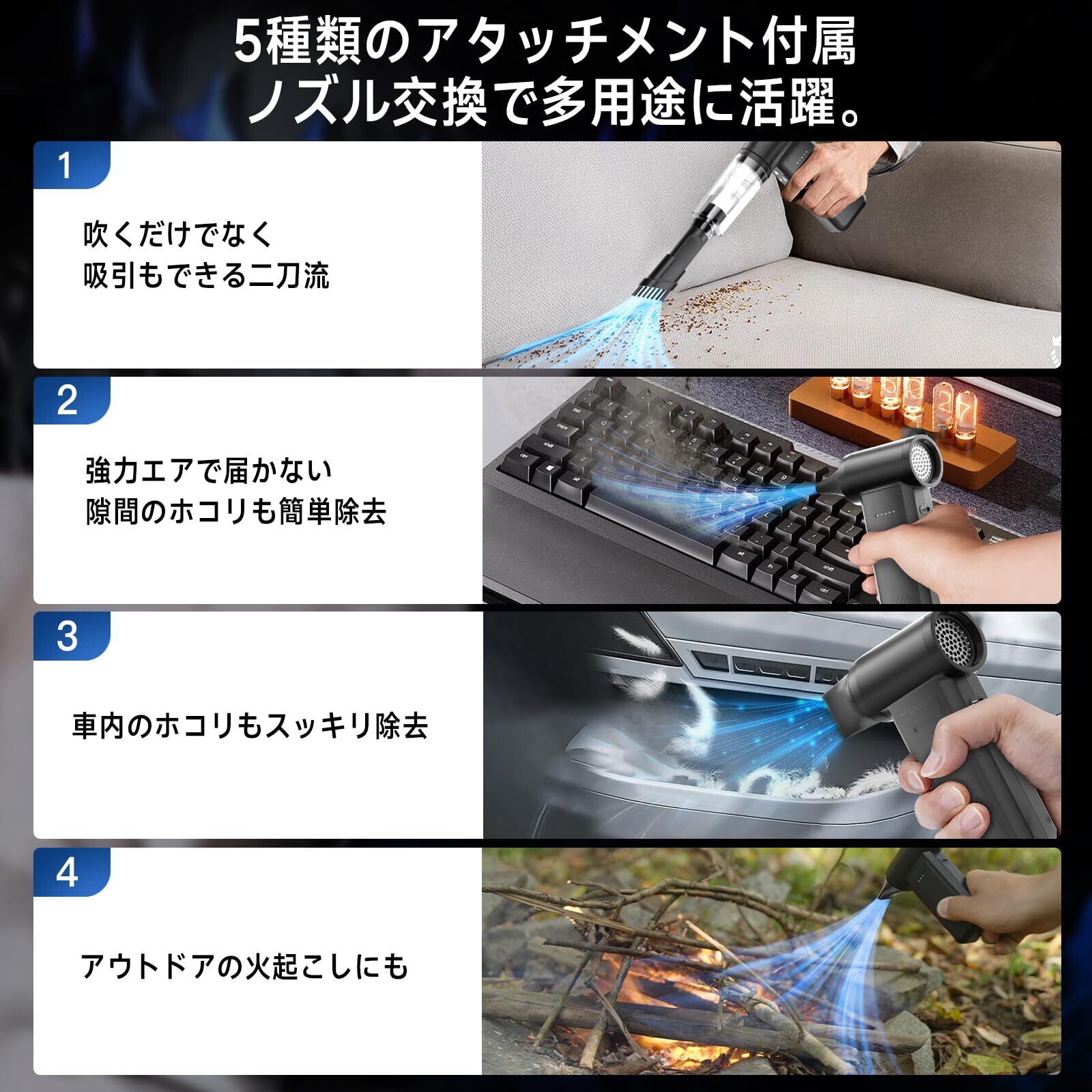 5種類のアタッチメント付属
ノズル交換で多用途に活躍。

1

吹くだけでなく
吸引もできる二刀流

2

強力エアで届かない
隙間のホコリも簡単除去

3

車内のホコリもスッキリ除去

4

アウトドアの火起こしにも