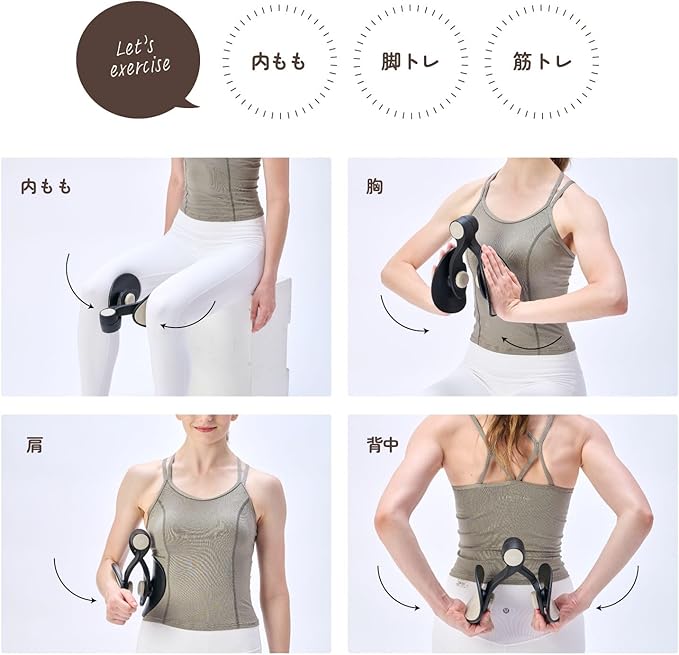 Let's exercise

内もも

脚トレ

筋トレ

内もも

胸

肩

背中