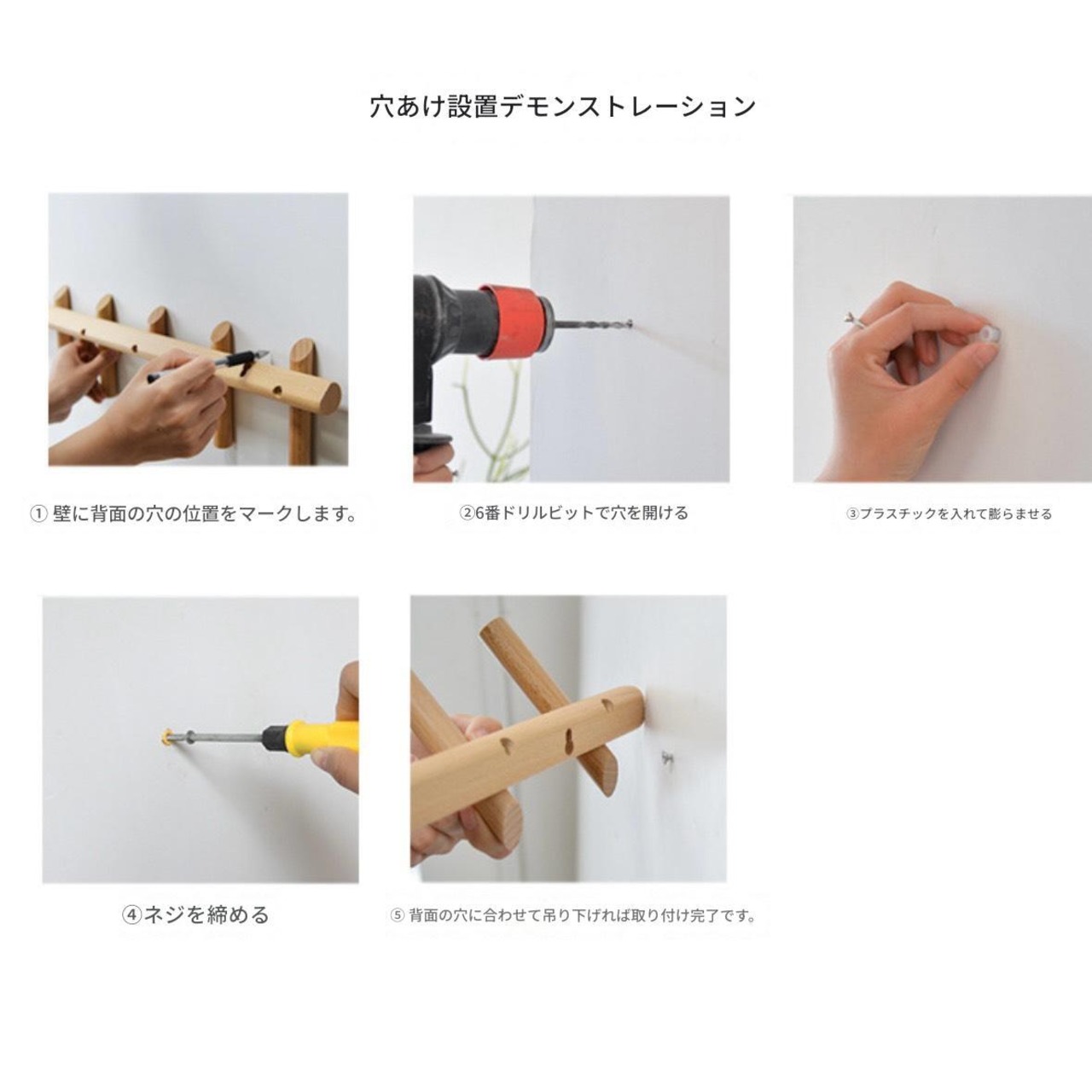 穴あけ設置デモンストレーション

① 壁に背面の穴の位置をマークします。

②6番ドリルビットで穴を開ける

③プラスチックを入れて膨らませる

④ネジを締める

⑤ 背面の穴に合わせて吊り下げれば取り付け完了です。