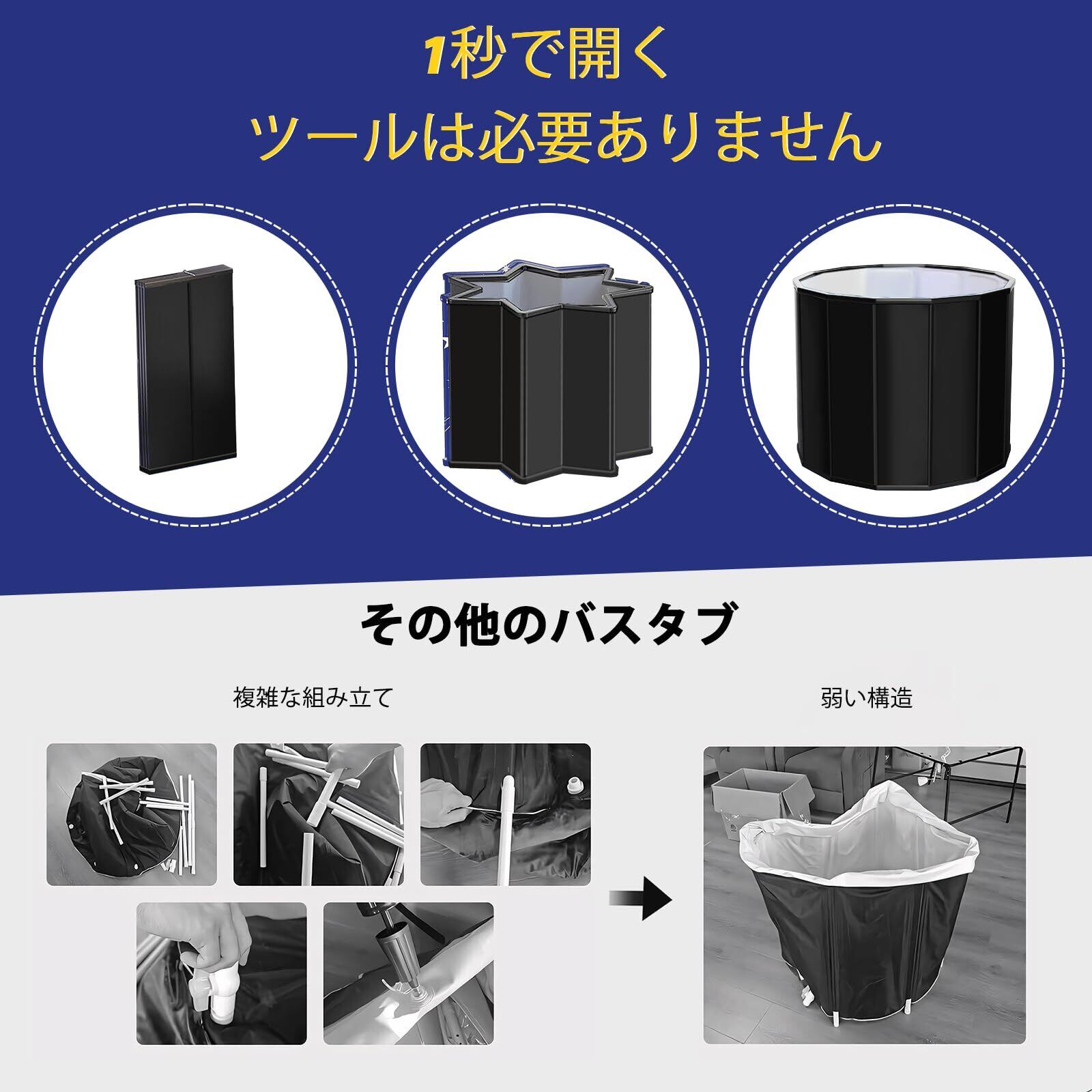 1秒で開く
ツールは必要ありません

その他のバスタブ

複雑な組み立て

弱い構造