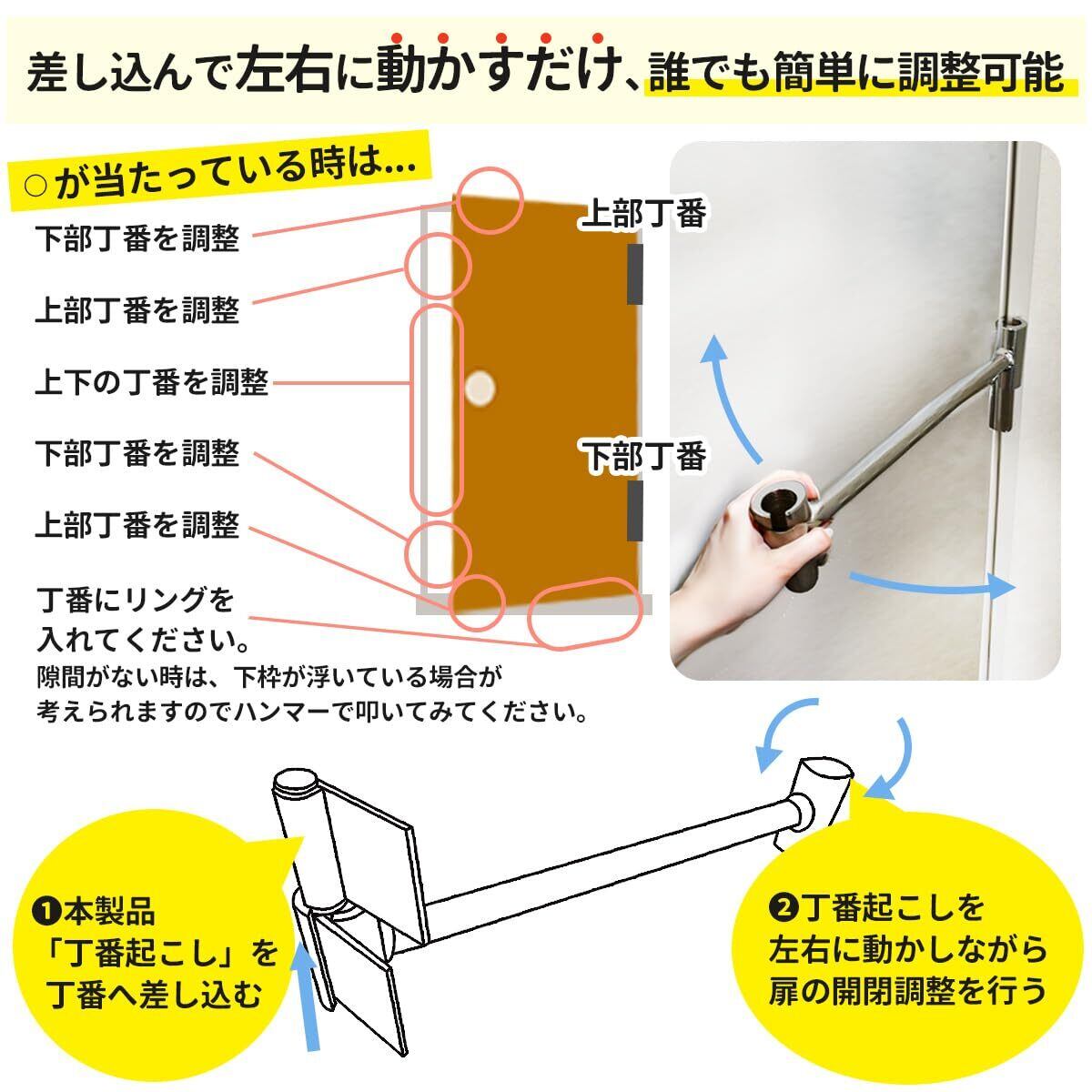 差し込んで左右に動かすだけ、誰でも簡単に調整可能

○が当たっている時は…

下部丁番を調整

上部丁番を調整

上下の丁番を調整

下部丁番を調整

上部丁番を調整

丁番にリングを入れてください。
隙間がない時は、下枠が浮いている場合が考えられますのでハンマーで叩いてみてください。

上部丁番

下部丁番

❶本製品「丁番起こし」を丁番へ差し込む

❷丁番起こしを左右に動かしながら扉の開閉調整を行う