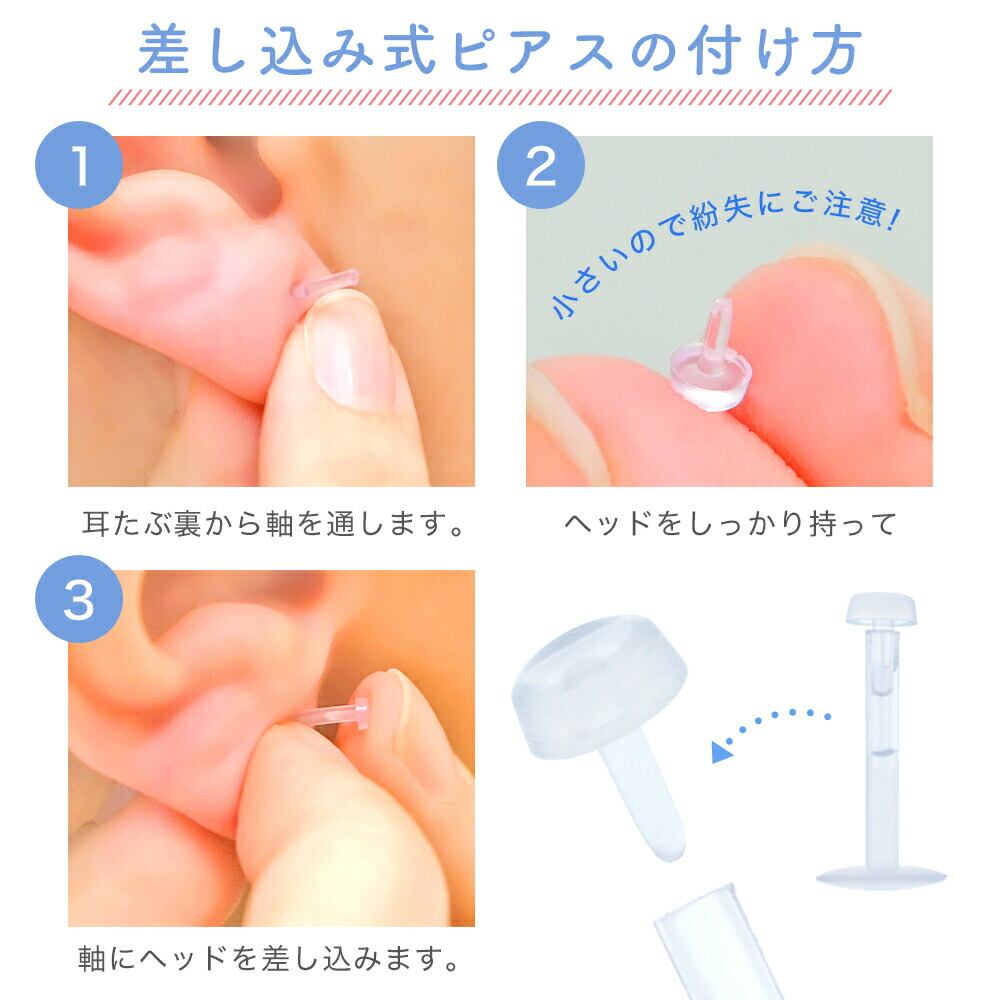 差し込み式ピアスの付け方

1

耳たぶ裏から軸を通します。

2

小さいので紛失にご注意!

ヘッドをしっかり持って

3

軸にヘッドを差し込みます。