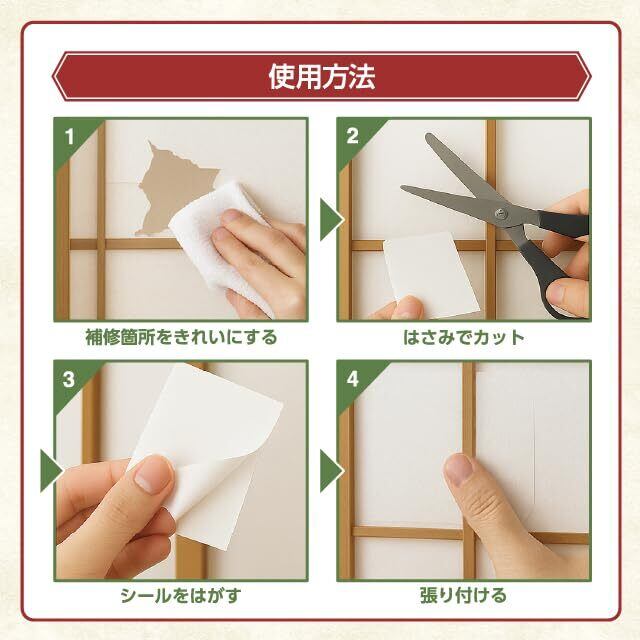 使用方法

1
補修箇所をきれいにする

2
はさみでカット

3
シールをはがす

4
張り付ける