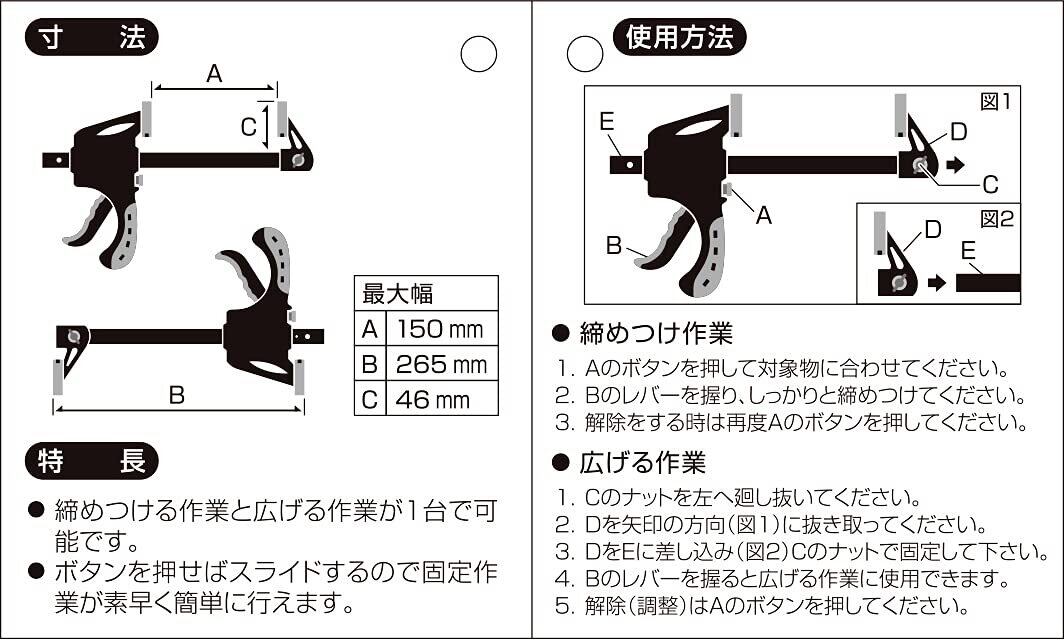 寸　法

A

C

B

| 最大幅 | |
|---|---|
| A | 150 mm |
| B | 265 mm |
| C | 46 mm |

特　長

● 締めつける作業と広げる作業が1台で可能です。

● ボタンを押せばスライドするので固定作業が素早く簡単に行えます。

使用方法

図1

E

D

C

A

B

図2

D

E

● 締めつけ作業

1. Aのボタンを押して対象物に合わせてください。
2. Bのレバーを握り、しっかりと締めつけてください。
3. 解除をする時は再度Aのボタンを押してください。

● 広げる作業

1. Cのナットを左へ廻し抜いてください。
2. Dを矢印の方向(図1)に抜き取ってください。
3. DをEに差し込み(図2)Cのナットで固定して下さい。
4. Bのレバーを握ると広げる作業に使用できます。
5. 解除(調整)はAのボタンを押してください。