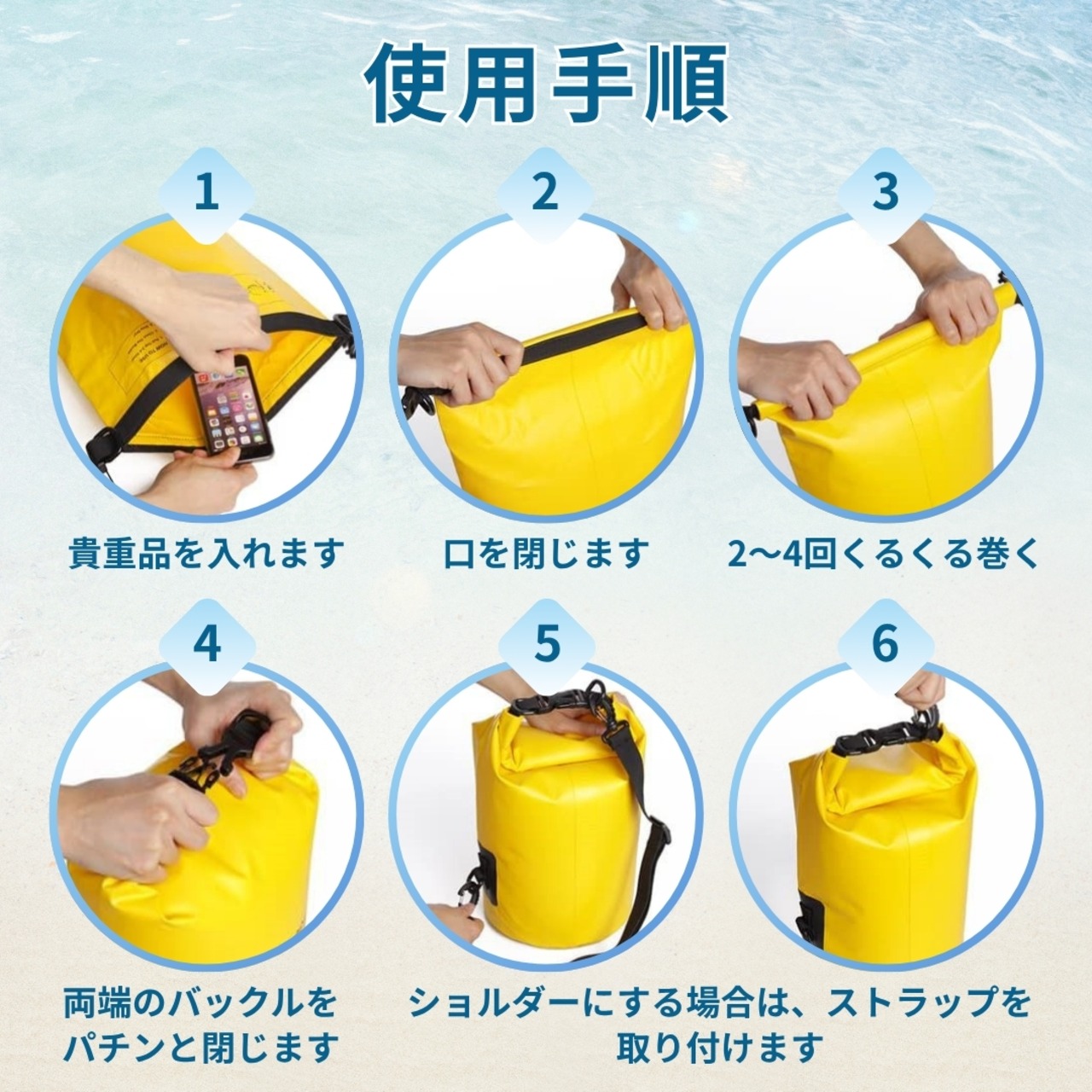 使用手順

1

貴重品を入れます

2

口を閉じます

3

2〜4回くるくる巻く

4

両端のバックルをパチンと閉じます

5

6

ショルダーにする場合は、ストラップを取り付けます