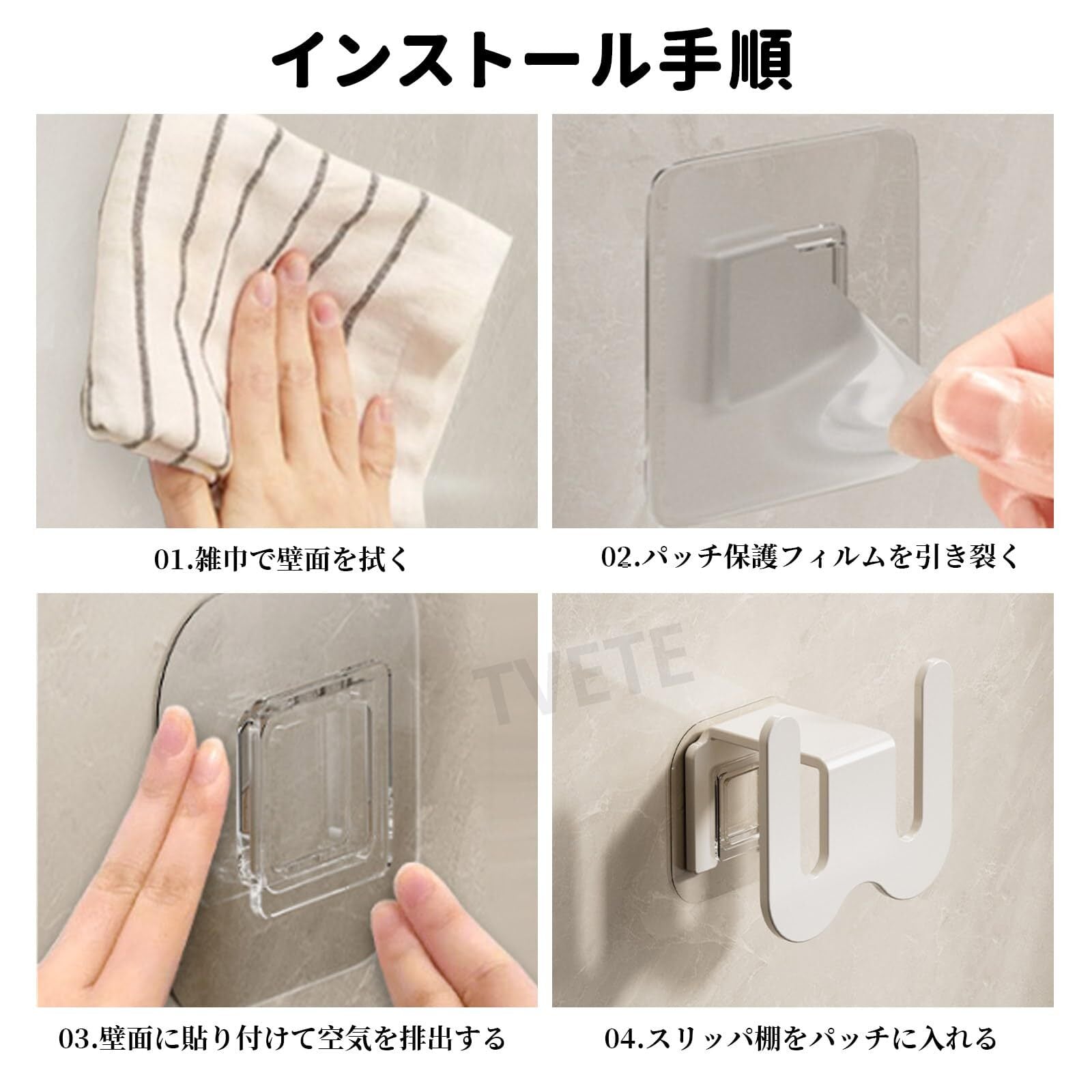 インストール手順

01.雑巾で壁面を拭く

02.パッチ保護フィルムを引き裂く

TVETE

03.壁面に貼り付けて空気を排出する

04.スリッパ棚をパッチに入れる