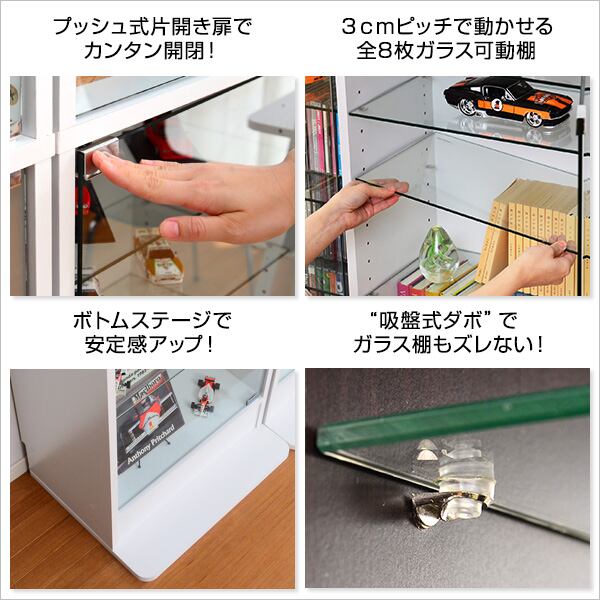 プッシュ式片開き扉で
カンタン開閉！

3cmピッチで動かせる
全8枚ガラス可動棚

ボトムステージで
安定感アップ！

“吸盤式ダボ”で
ガラス棚もズレない！

Anthony Pritchard