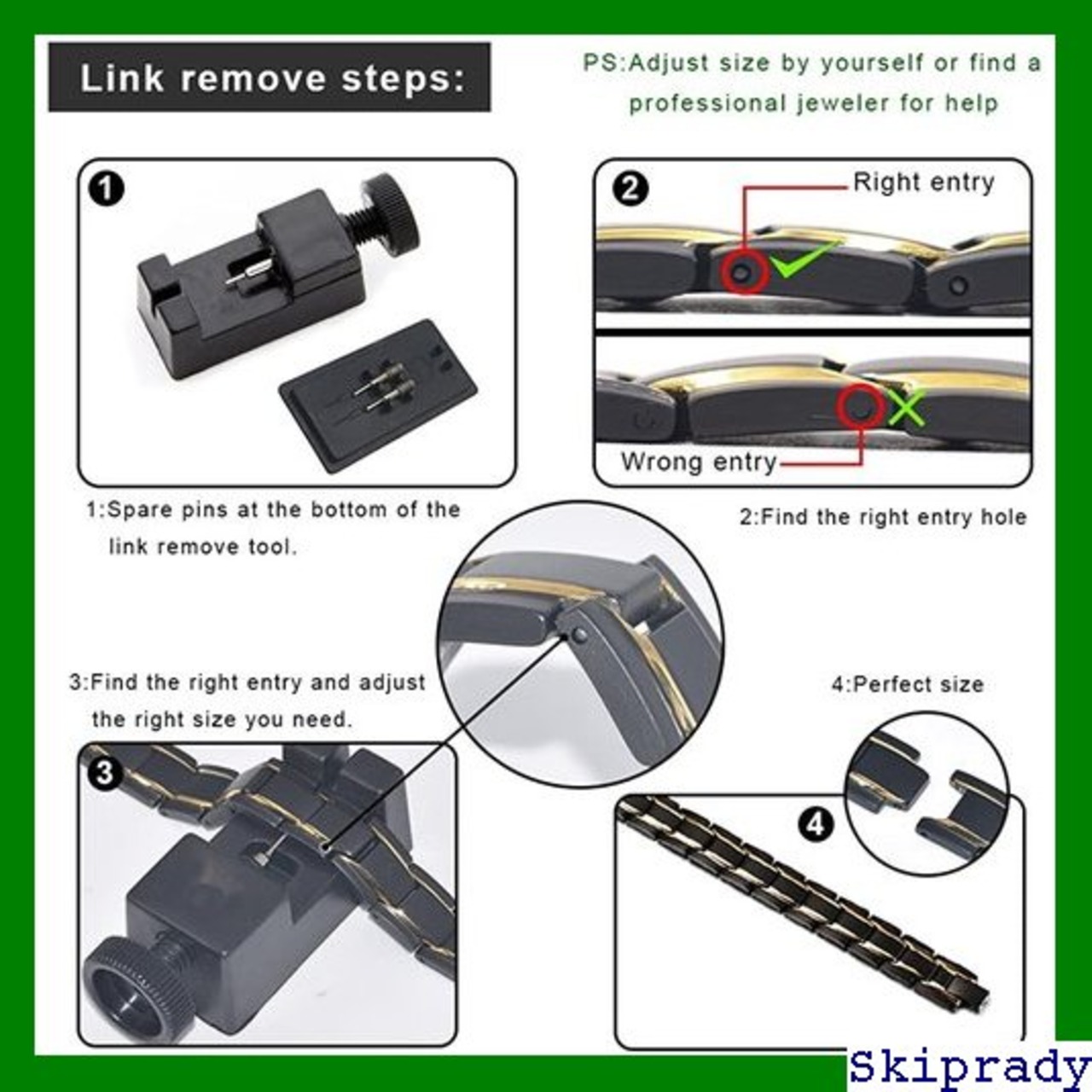 Link remove steps:

PS:Adjust size by yourself or find a professional jeweler for help

1

2

Right entry

Wrong entry

1:Spare pins at the bottom of the link remove tool.

2:Find the right entry hole

3:Find the right entry and adjust the right size you need.

4:Perfect size

3

4

Skiprady