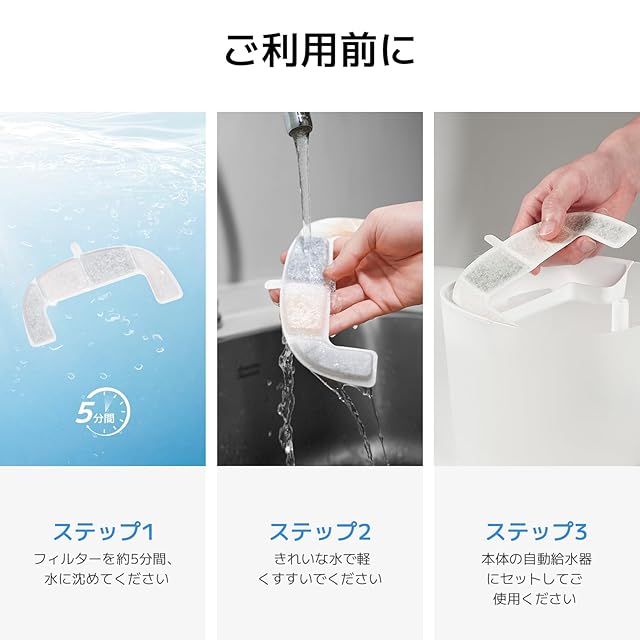 ご利用前に

5分間

ステップ1
フィルターを約5分間、水に沈めてください

ステップ2
きれいな水で軽くすすいでください

ステップ3
本体の自動給水器にセットしてご使用ください