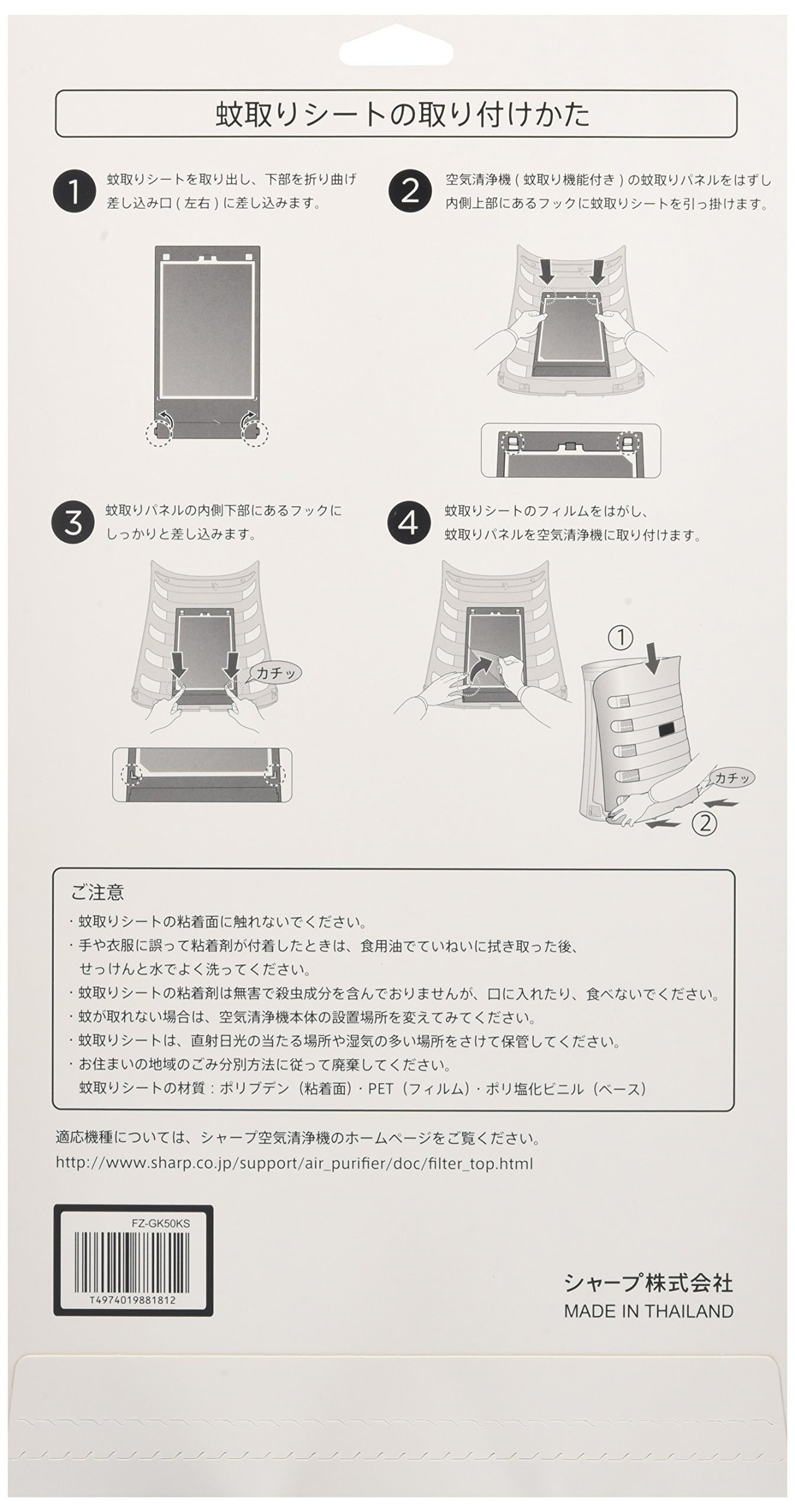 蚊取りシートの取り付けかた

1 蚊取りシートを取り出し、下部を折り曲げ差し込み口（左右）に差し込みます。

2 空気清浄機（蚊取り機能付き）の蚊取りパネルをはずし内側上部にあるフックに蚊取りシートを引っ掛けます。

3 蚊取りパネルの内側下部にあるフックにしっかりと差し込みます。

カチッ

4 蚊取りシートのフィルムをはがし、蚊取りパネルを空気清浄機に取り付けます。

①

カチッ

②

ご注意
・蚊取りシートの粘着面に触れないでください。
・手や衣服に誤って粘着剤が付着したときは、食用油でていねいに拭き取った後、せっけんと水でよく洗ってください。
・蚊取りシートの粘着剤は無害で殺虫成分を含んでおりませんが、口に入れたり、食べないでください。
・蚊が取れない場合は、空気清浄機本体の設置場所を変えてみてください。
・蚊取りシートは、直射日光の当たる場所や湿気の多い場所をさけて保管してください。
・お住まいの地域のごみ分別方法に従って廃棄してください。
蚊取りシートの材質：ポリブデン（粘着面）・PET（フィルム）・ポリ塩化ビニル（ベース）

適応機種については、シャープ空気清浄機のホームページをご覧ください。
http://www.sharp.co.jp/support/air_purifier/doc/filter_top.html

FZ-GK50KS
T4974019881812

シャープ株式会社
MADE IN THAILAND