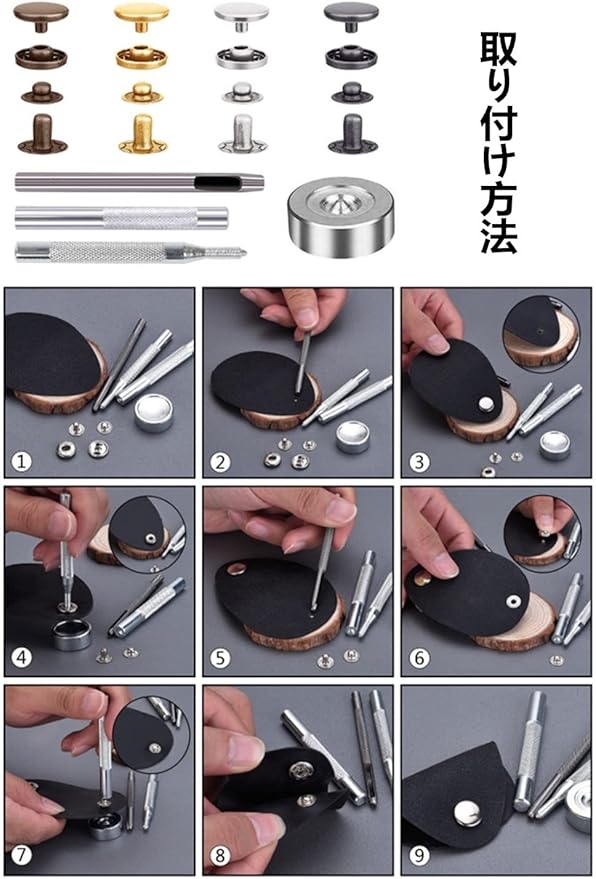 取り付け方法

1

2

3

4

5

6

7

8

9