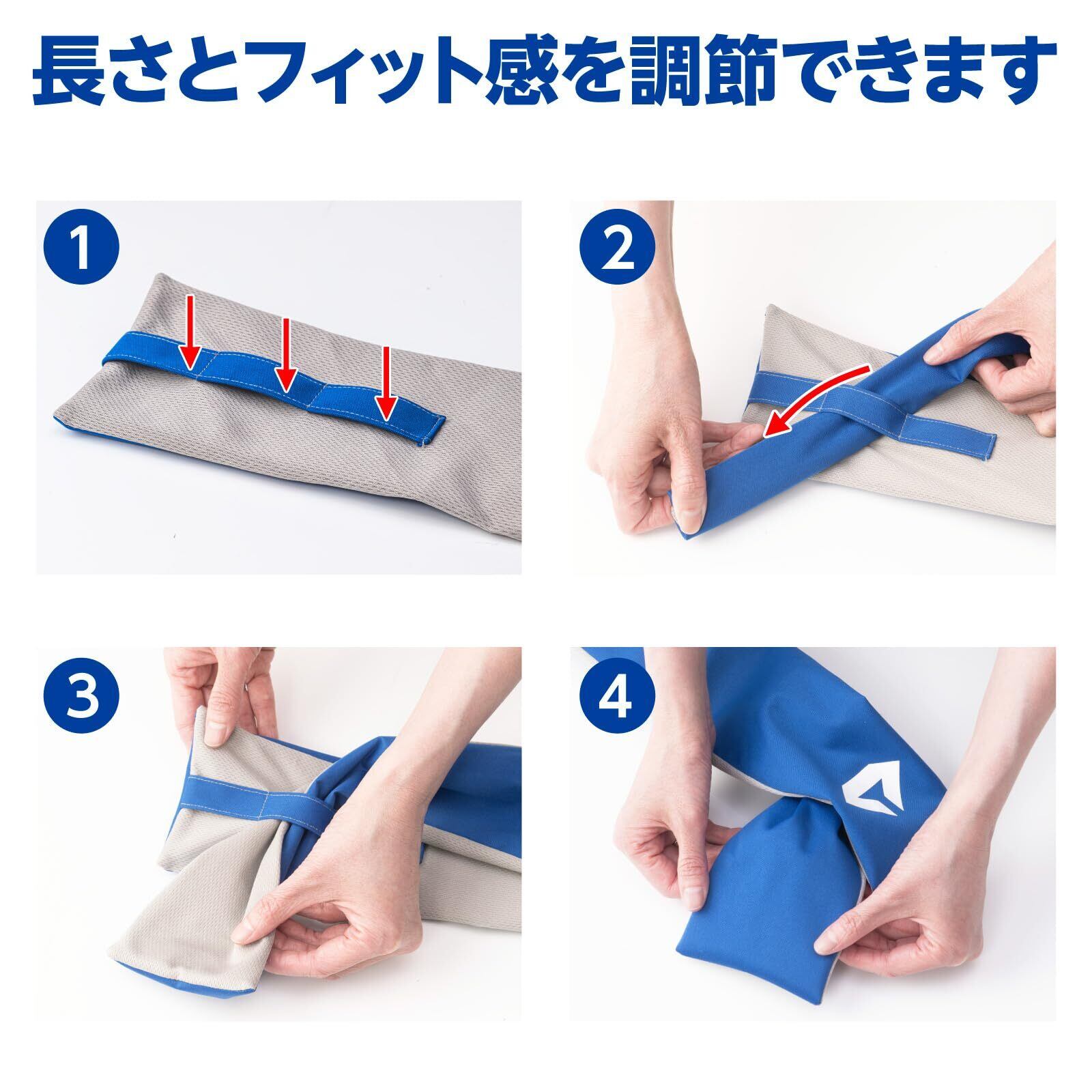 長さとフィット感を調節できます

1

2

3

4