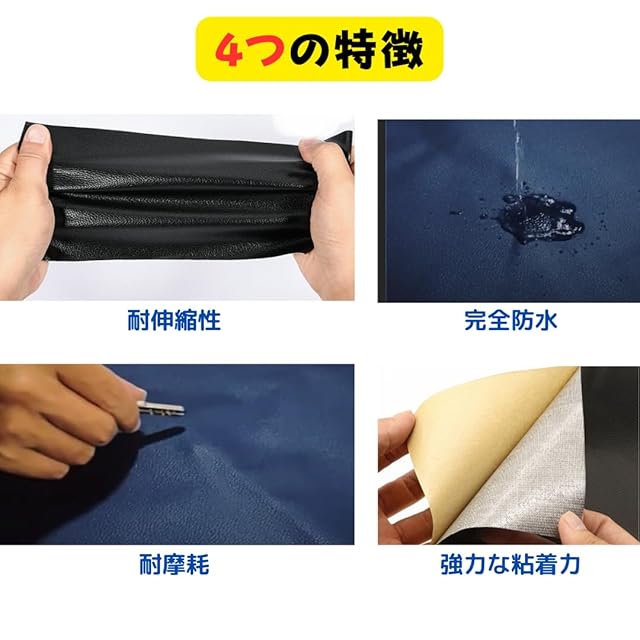 4つの特徴

耐伸縮性

完全防水

耐摩耗

強力な粘着力