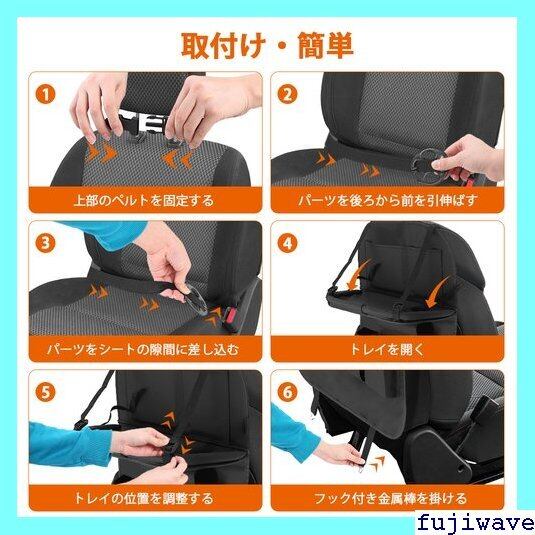 取付け・簡単

1
上部のベルトを固定する

2
パーツを後ろから前を引伸ばす

3
パーツをシートの隙間に差し込む

4
トレイを開く

5
トレイの位置を調整する

6
フック付き金属棒を掛ける

fujiwave