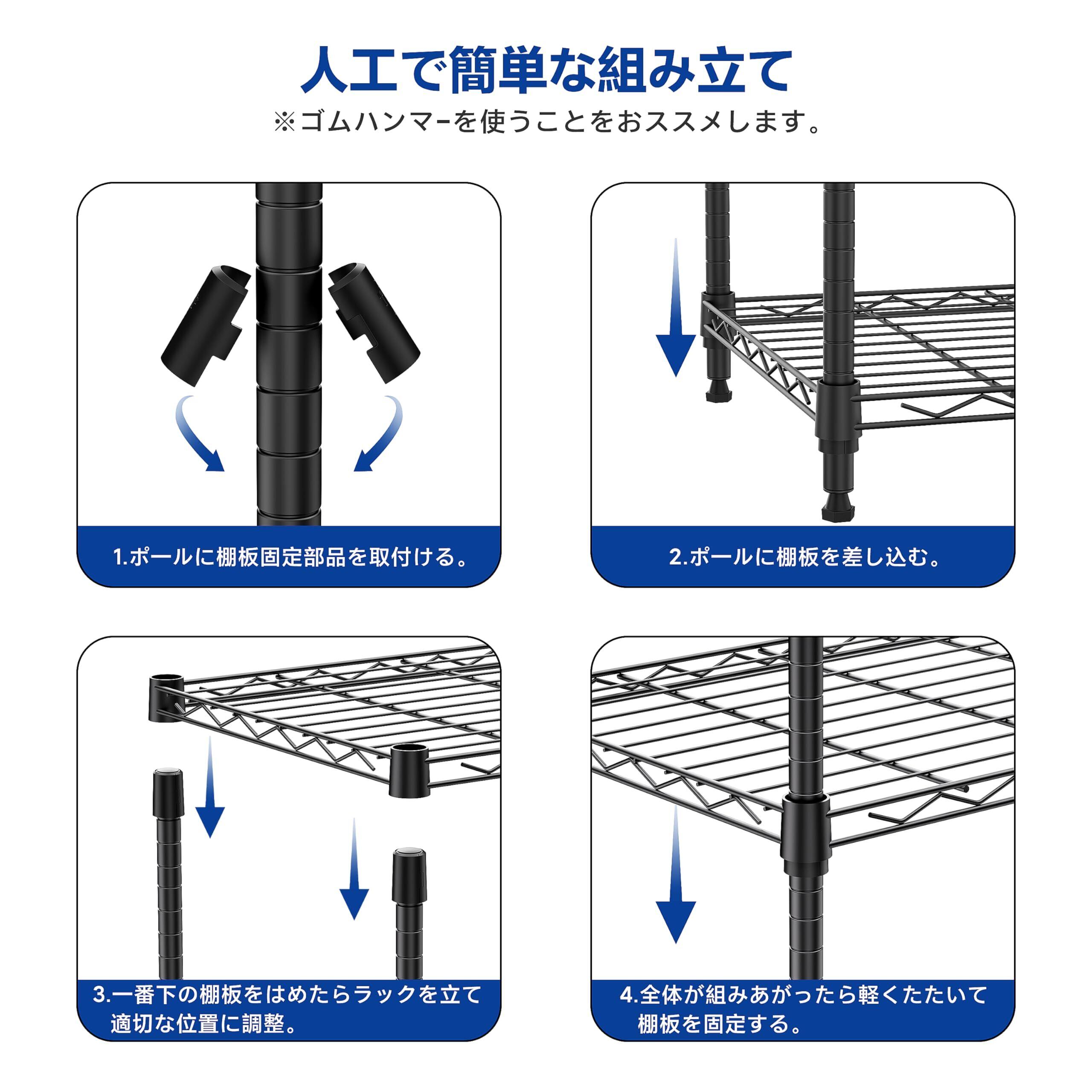 人工で簡単な組み立て

※ゴムハンマーを使うことをおススメします。

1.ポールに棚板固定部品を取付ける。

2.ポールに棚板を差し込む。

3.一番下の棚板をはめたらラックを立て適切な位置に調整。

4.全体が組みあがったら軽くたたいて棚板を固定する。