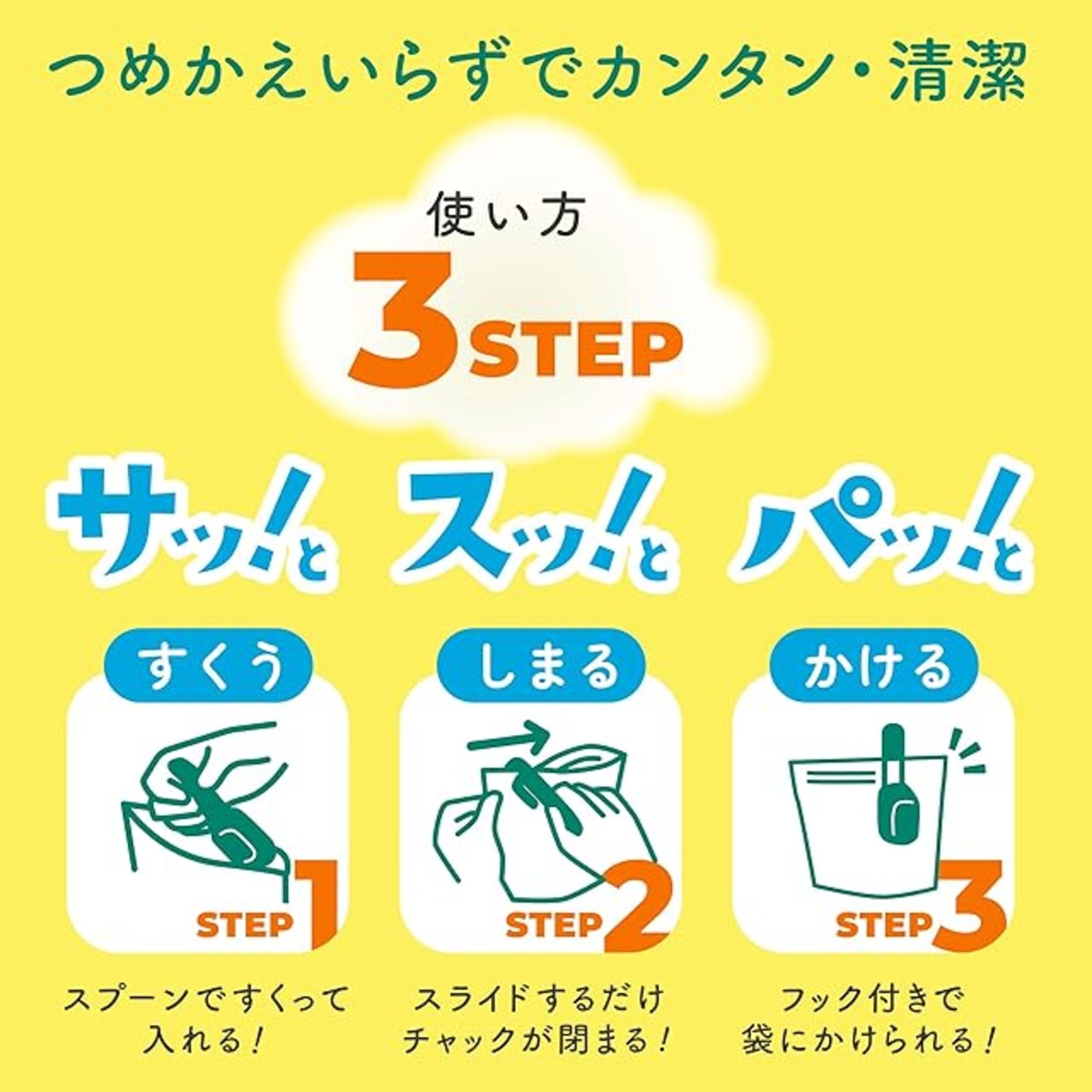 つめかえいらずでカンタン・清潔

使い方
3STEP

サッ!と スッ!と パッ!と

すくう
STEP1
スプーンですくって入れる!

しまる
STEP2
スライドするだけチャックが閉まる!

かける
STEP3
フック付きで袋にかけられる!