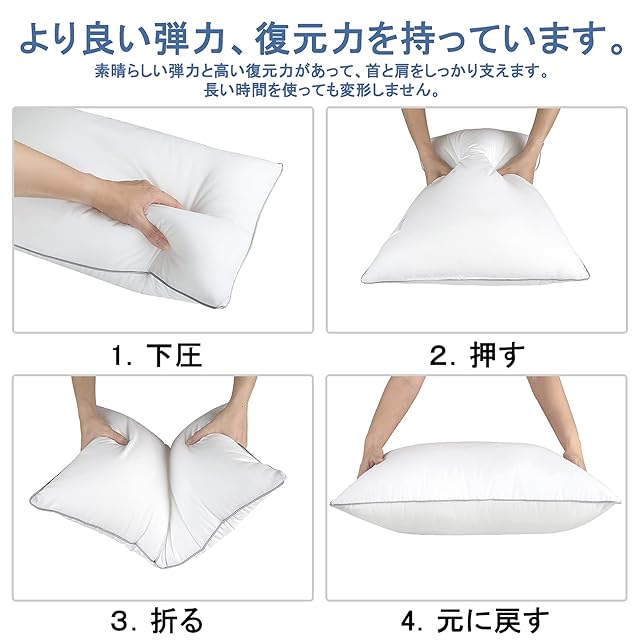 より良い弾力、復元力を持っています。

素晴らしい弾力と高い復元力があって、首と肩をしっかり支えます。
長い時間を使っても変形しません。

1. 下圧

2. 押す

3. 折る

4. 元に戻す