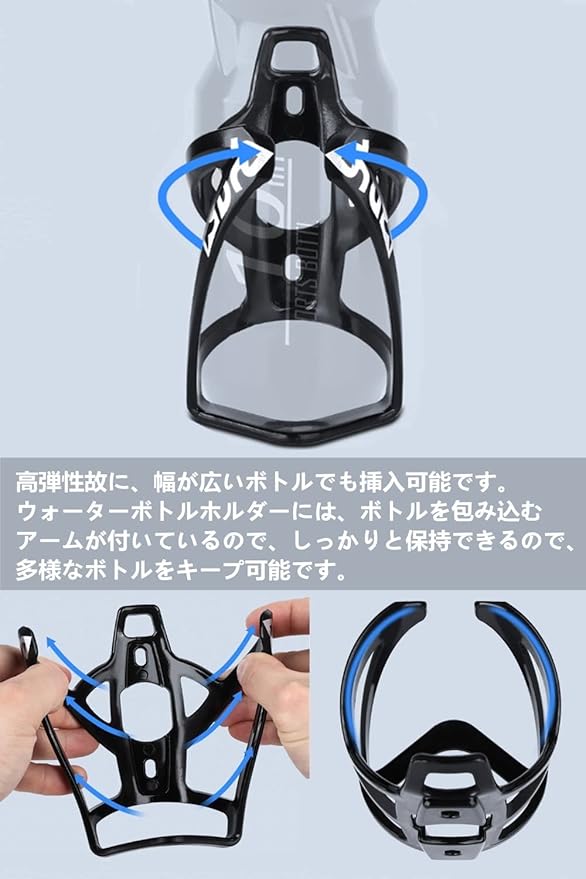 高弾性故に、幅が広いボトルでも挿入可能です。
ウォーターボトルホルダーには、ボトルを包み込むアームが付いているので、しっかりと保持できるので、多様なボトルをキープ可能です。