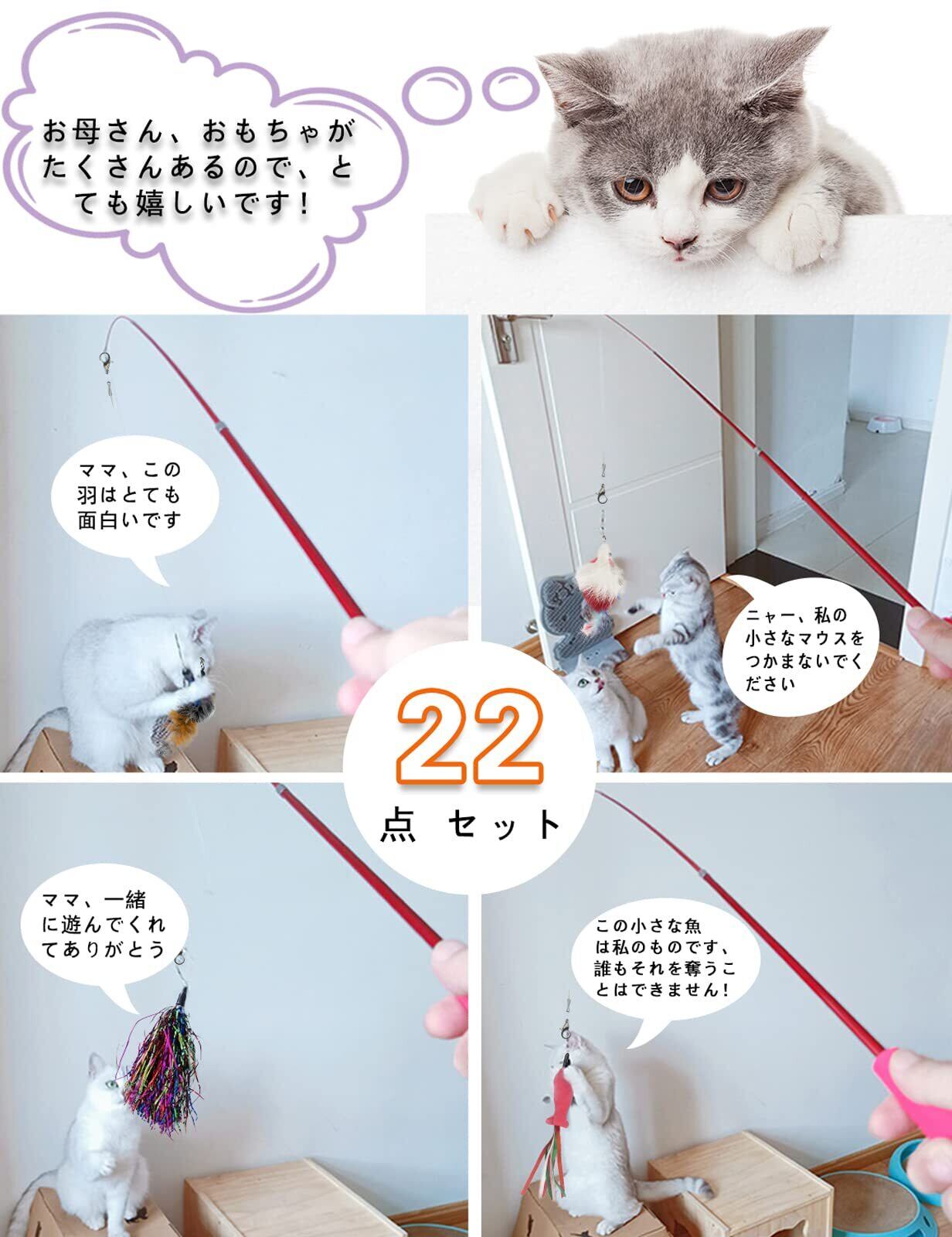 お母さん、おもちゃがたくさんあるので、とても嬉しいです！

ママ、この羽はとても面白いです

ニャー、私の小さなマウスをつかまないでください

22
点 セット

ママ、一緒に遊んでくれてありがとう

この小さな魚は私のものです、誰もそれを奪うことはできません！