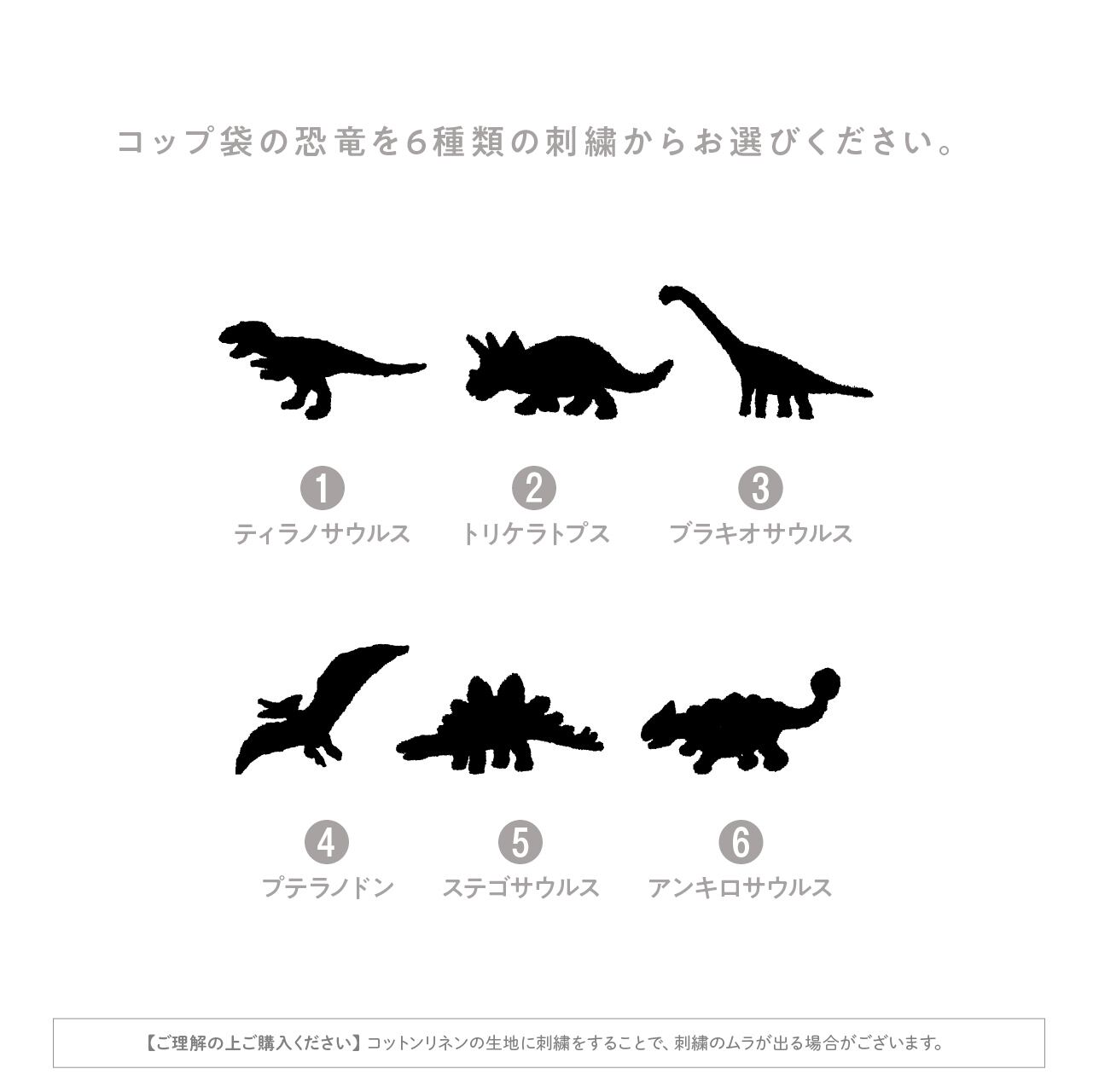 コップ袋の恐竜を6種類の刺繍からお選びください。

1
ティラノサウルス

2
トリケラトプス

3
ブラキオサウルス

4
プテラノドン

5
ステゴサウルス

6
アンキロサウルス

【ご理解の上ご購入ください】コットンリネンの生地に刺繍をすることで、刺繍のムラが出る場合がございます。