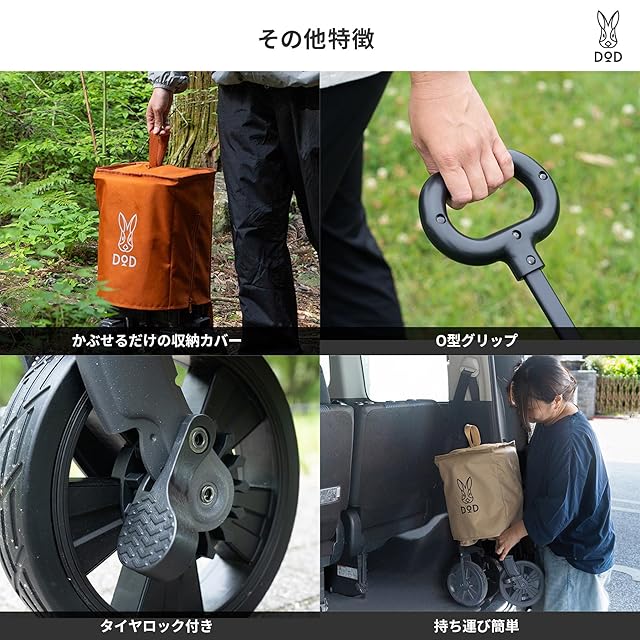 その他特徴

DOD

DOD

かぶせるだけの収納カバー

O型グリップ

DOD

タイヤロック付き

持ち運び簡単