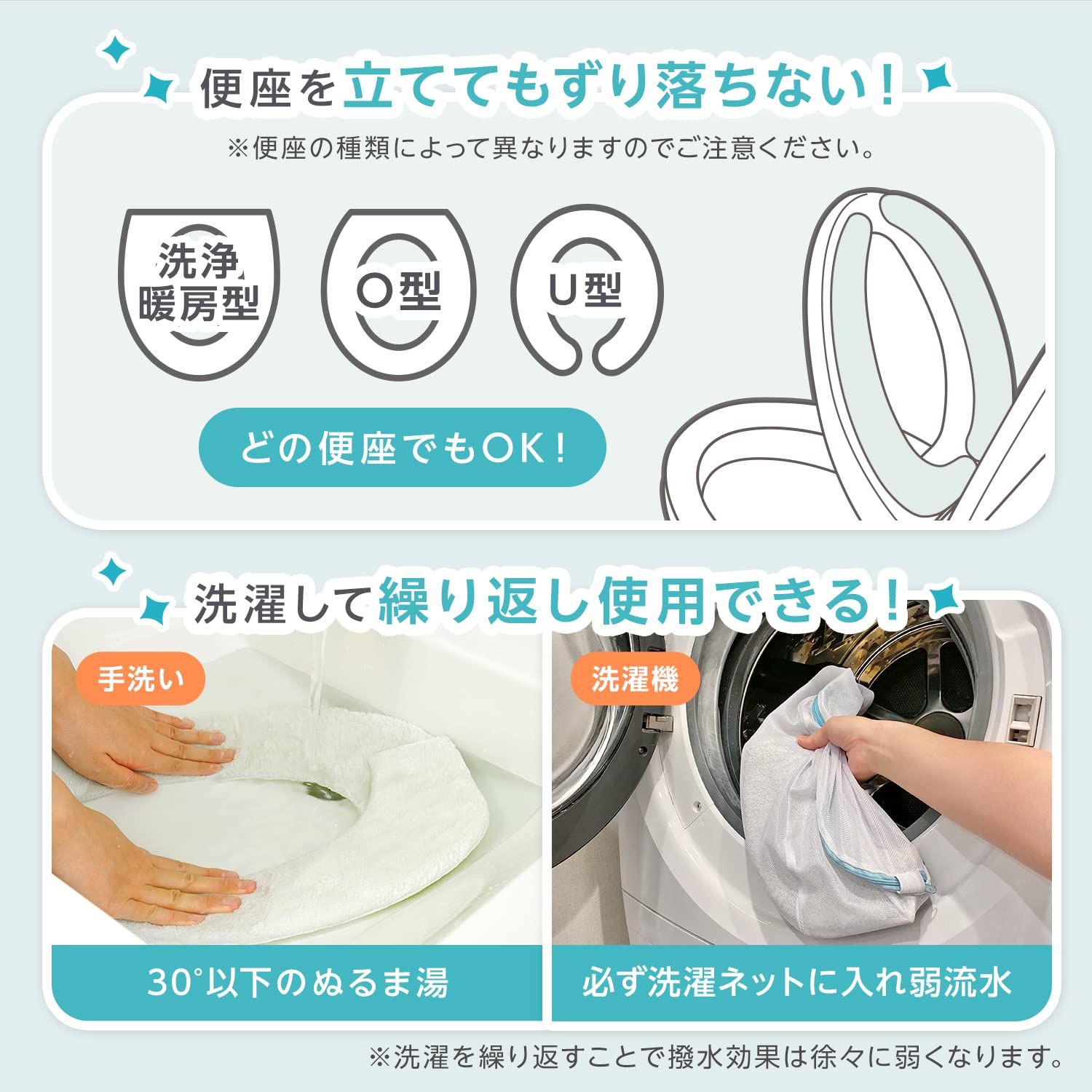 便座を立ててもずり落ちない！

※便座の種類によって異なりますのでご注意ください。

洗浄暖房型

O型

U型

どの便座でもOK！

洗濯して繰り返し使用できる！

手洗い

洗濯機

30°以下のぬるま湯

必ず洗濯ネットに入れ弱流水

※洗濯を繰り返すことで撥水効果は徐々に弱くなります。