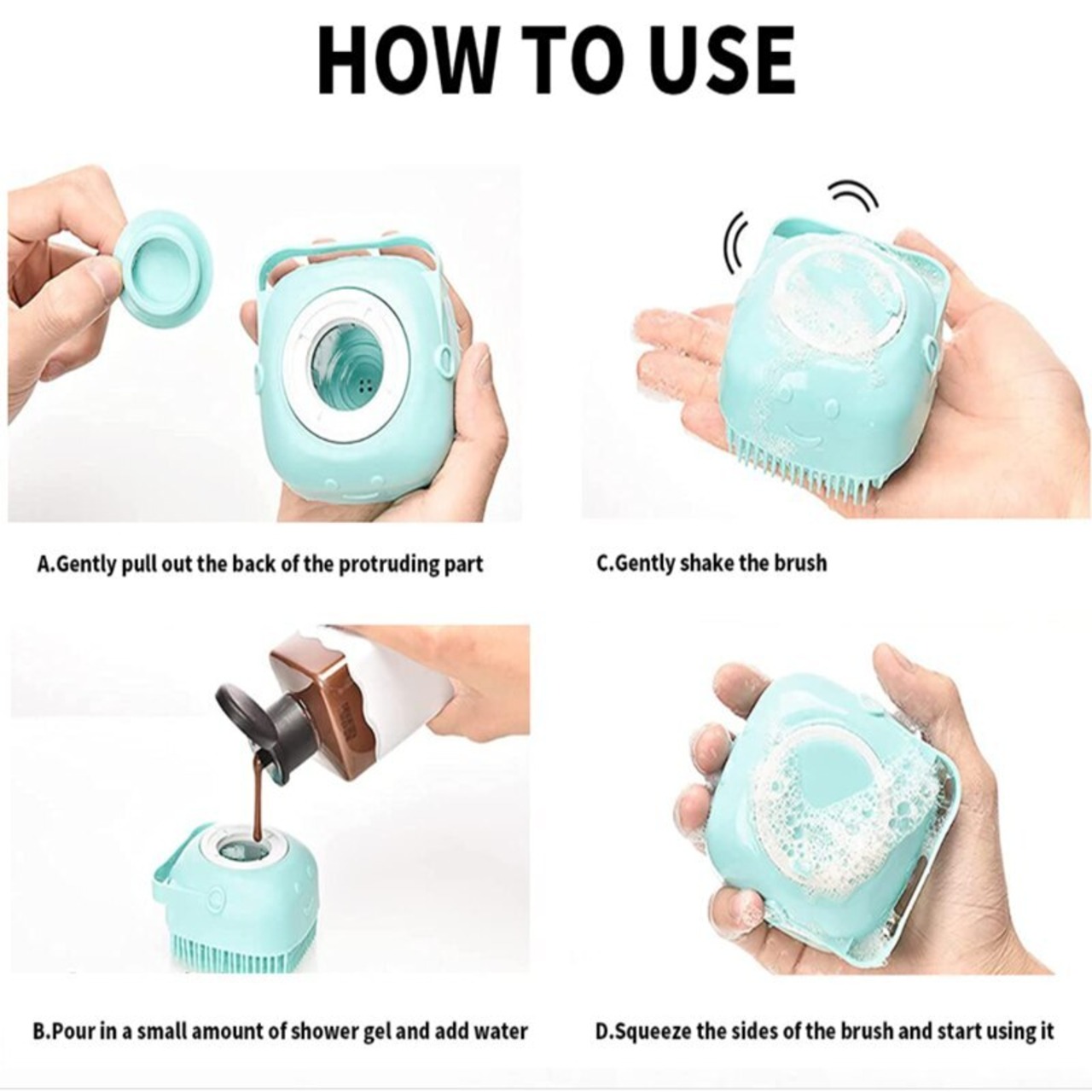 HOW TO USE

A.Gently pull out the back of the protruding part

C.Gently shake the brush

B.Pour in a small amount of shower gel and add water

D.Squeeze the sides of the brush and start using it