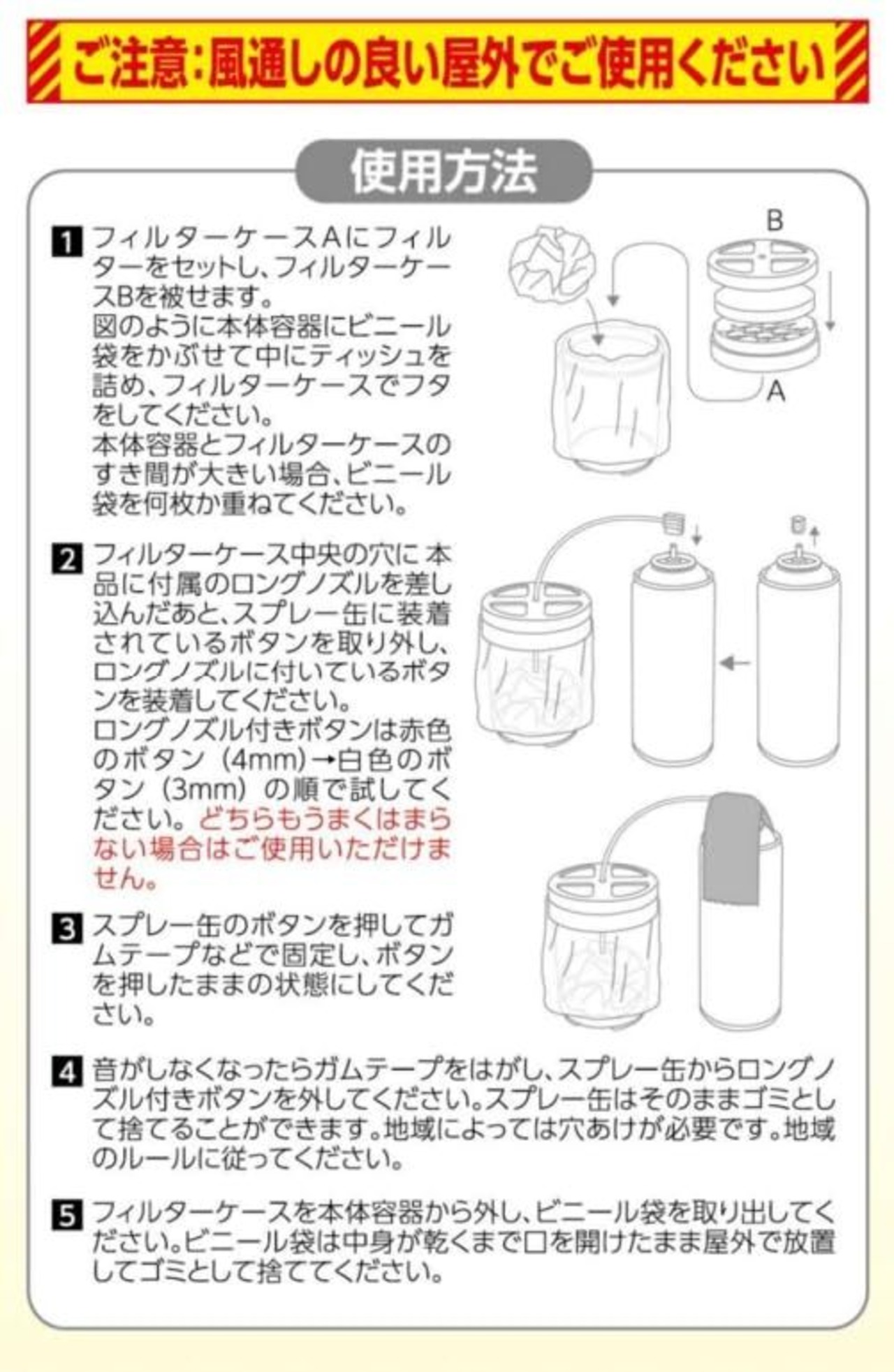 ご注意:風通しの良い屋外でご使用ください

使用方法

1 フィルターケースAにフィルターをセットし、フィルターケースBを被せます。
図のように本体容器にビニール袋をかぶせて中にティッシュを詰め、フィルターケースでフタをしてください。
本体容器とフィルターケースのすき間が大きい場合、ビニール袋を何枚か重ねてください。

B

A

2 フィルターケース中央の穴に本品に付属のロングノズルを差し込んだあと、スプレー缶に装着されているボタンを取り外し、ロングノズルに付いているボタンを装着してください。
ロングノズル付きボタンは赤色のボタン（4mm）→白色のボタン（3mm）の順で試してください。どちらもうまくはまらない場合はご使用いただけません。

3 スプレー缶のボタンを押してガムテープなどで固定し、ボタンを押したままの状態にしてください。

4 音がしなくなったらガムテープをはがし、スプレー缶からロングノズル付きボタンを外してください。スプレー缶はそのままゴミとして捨てることができます。地域によっては穴あけが必要です。地域のルールに従ってください。

5 フィルターケースを本体容器から外し、ビニール袋を取り出してください。ビニール袋は中身が乾くまで口を開けたまま屋外で放置してゴミとして捨ててください。