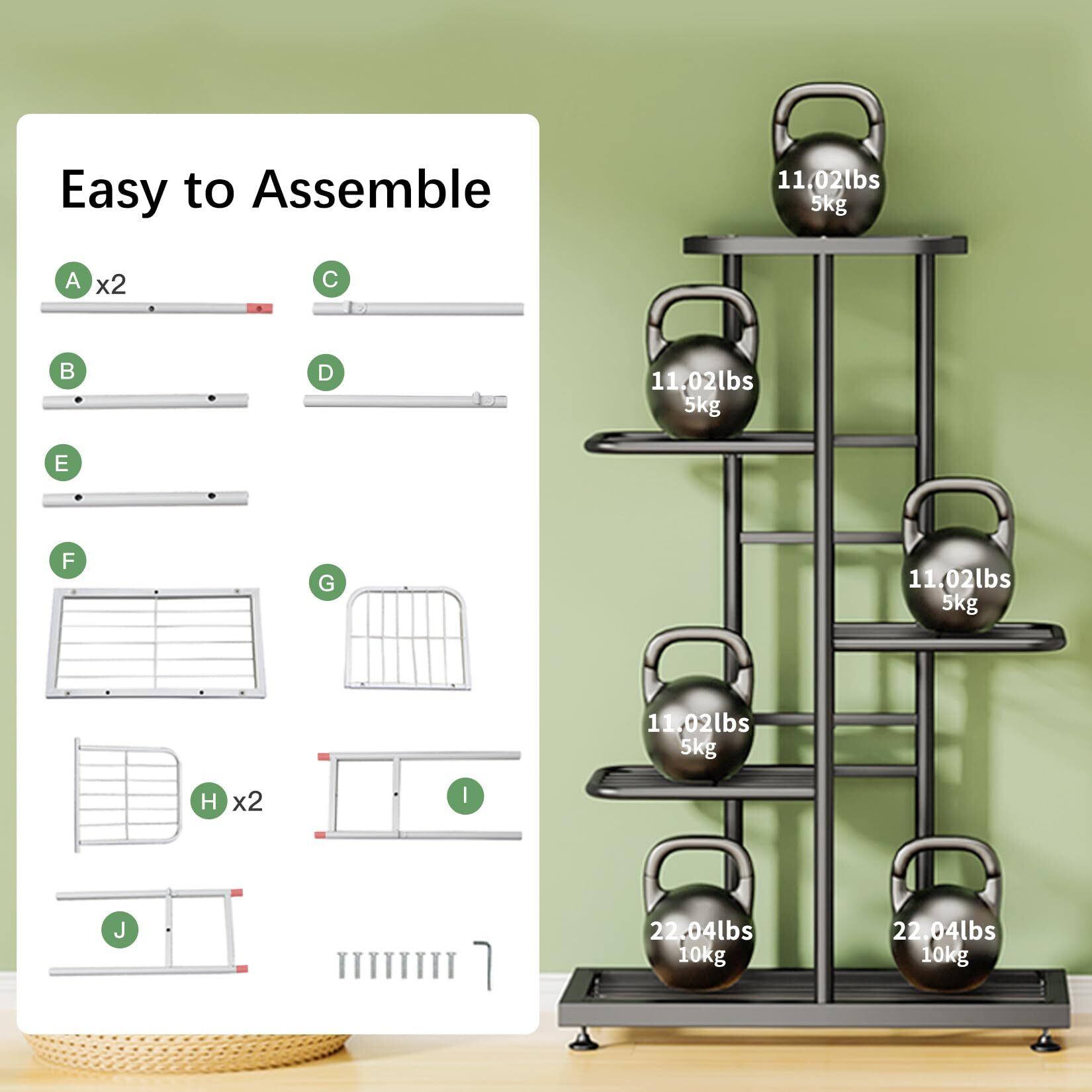 Easy to Assemble

A x2

C

B

D

E

F

G

H x2

I

J

11.02lbs
5kg

11.02lbs
5kg

11.02lbs
5kg

11.02lbs
5kg

22.04lbs
10kg

22.04lbs
10kg