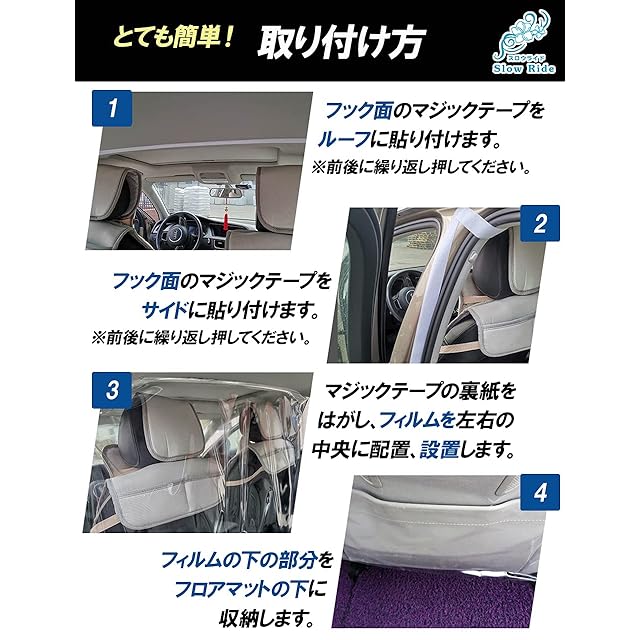 とても簡単！ 取り付け方

スロウライド
Slow Ride

1

フック面のマジックテープをルーフに貼り付けます。
※前後に繰り返し押してください。

2

フック面のマジックテープをサイドに貼り付けます。
※前後に繰り返し押してください。

3

マジックテープの裏紙をはがし、フィルムを左右の中央に配置、設置します。

4

フィルムの下の部分をフロアマットの下に収納します。