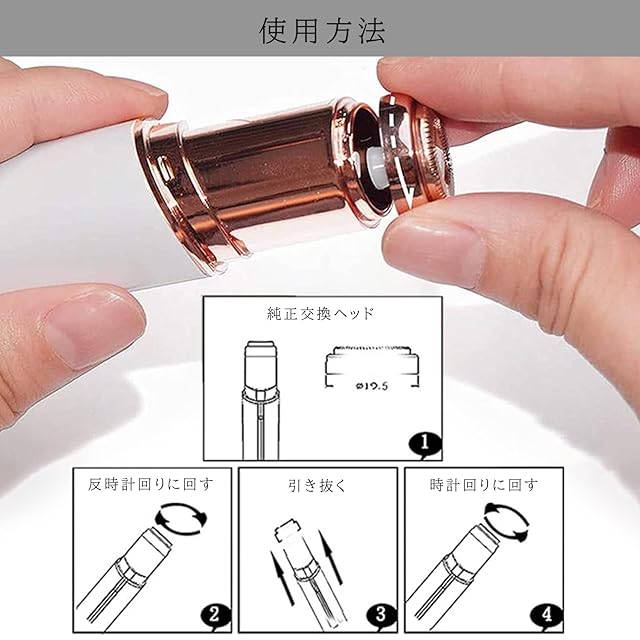 使用方法

純正交換ヘッド

ø19.5

1

反時計回りに回す

2

引き抜く

3

時計回りに回す

4