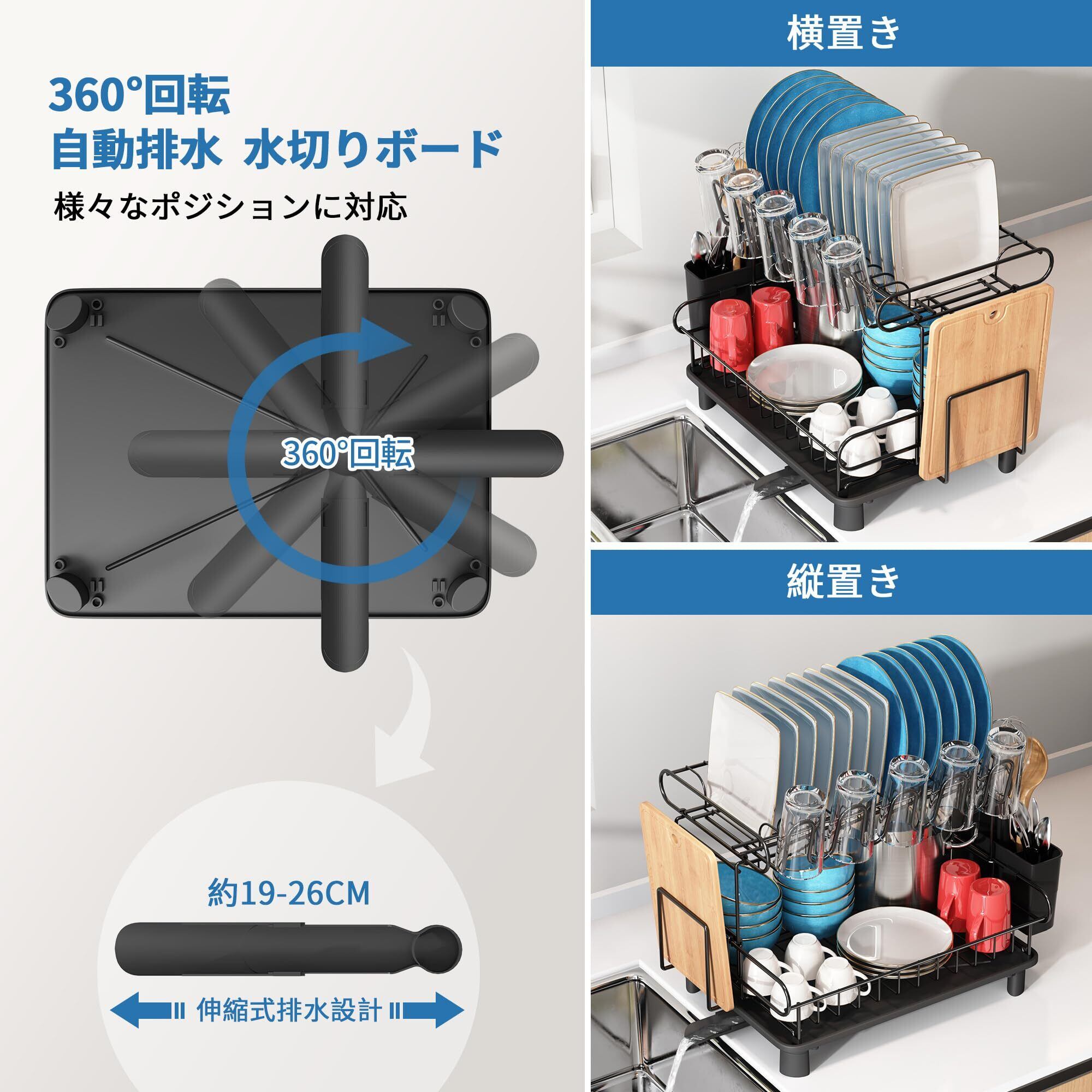 360°回転
自動排水 水切りボード

様々なポジションに対応

360°回転

約19-26CM

伸縮式排水設計

横置き

縦置き