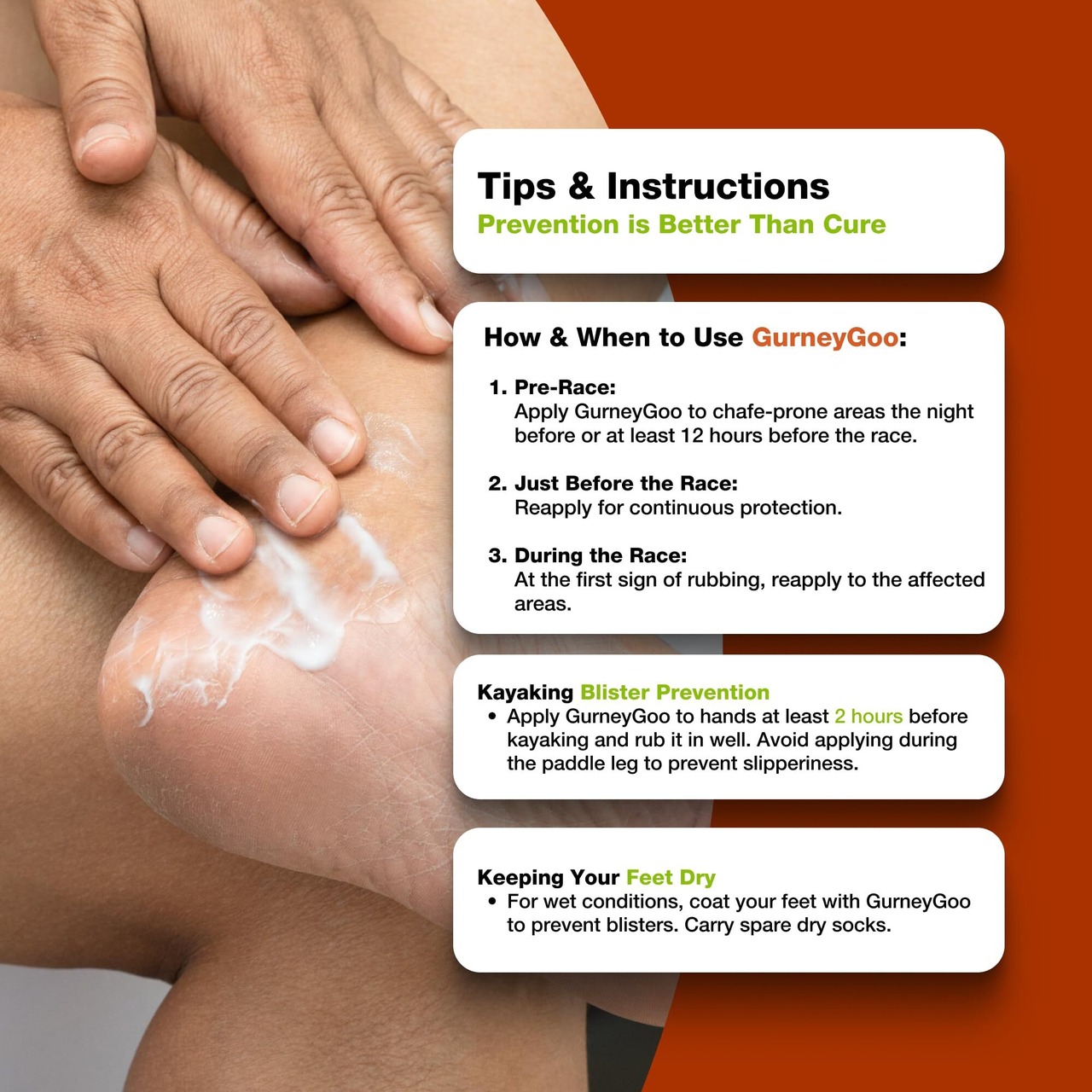 Tips & Instructions
Prevention is Better Than Cure

How & When to Use GurneyGoo:

1. Pre-Race:
Apply GurneyGoo to chafe-prone areas the night before or at least 12 hours before the race.

2. Just Before the Race:
Reapply for continuous protection.

3. During the Race:
At the first sign of rubbing, reapply to the affected areas.

Kayaking Blister Prevention
• Apply GurneyGoo to hands at least 2 hours before kayaking and rub it in well. Avoid applying during the paddle leg to prevent slipperiness.

Keeping Your Feet Dry
• For wet conditions, coat your feet with GurneyGoo to prevent blisters. Carry spare dry socks.