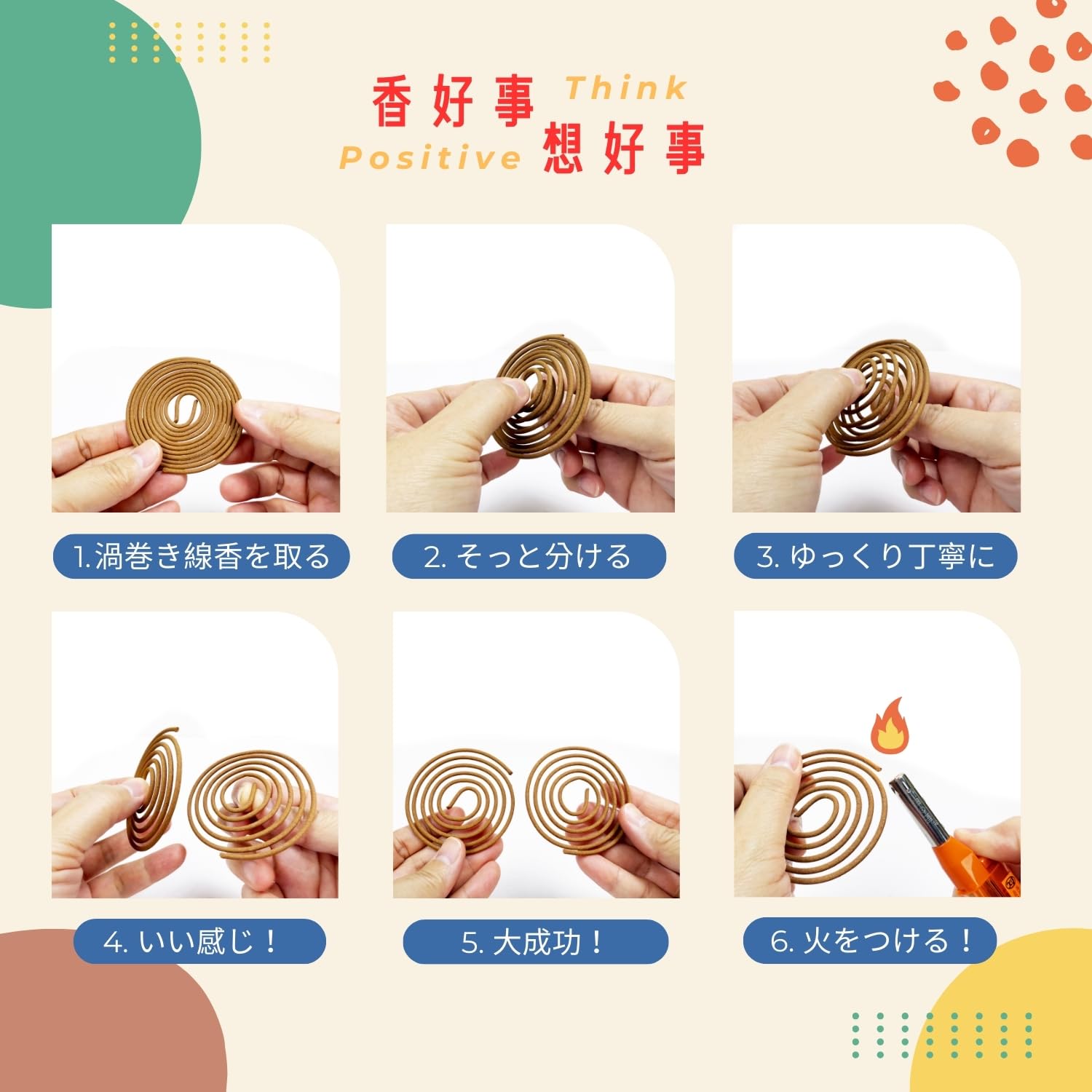 香好事 Think
Positive 想好事

1.渦巻き線香を取る

2. そっと分ける

3. ゆっくり丁寧に

4. いい感じ！

5. 大成功！

6. 火をつける！