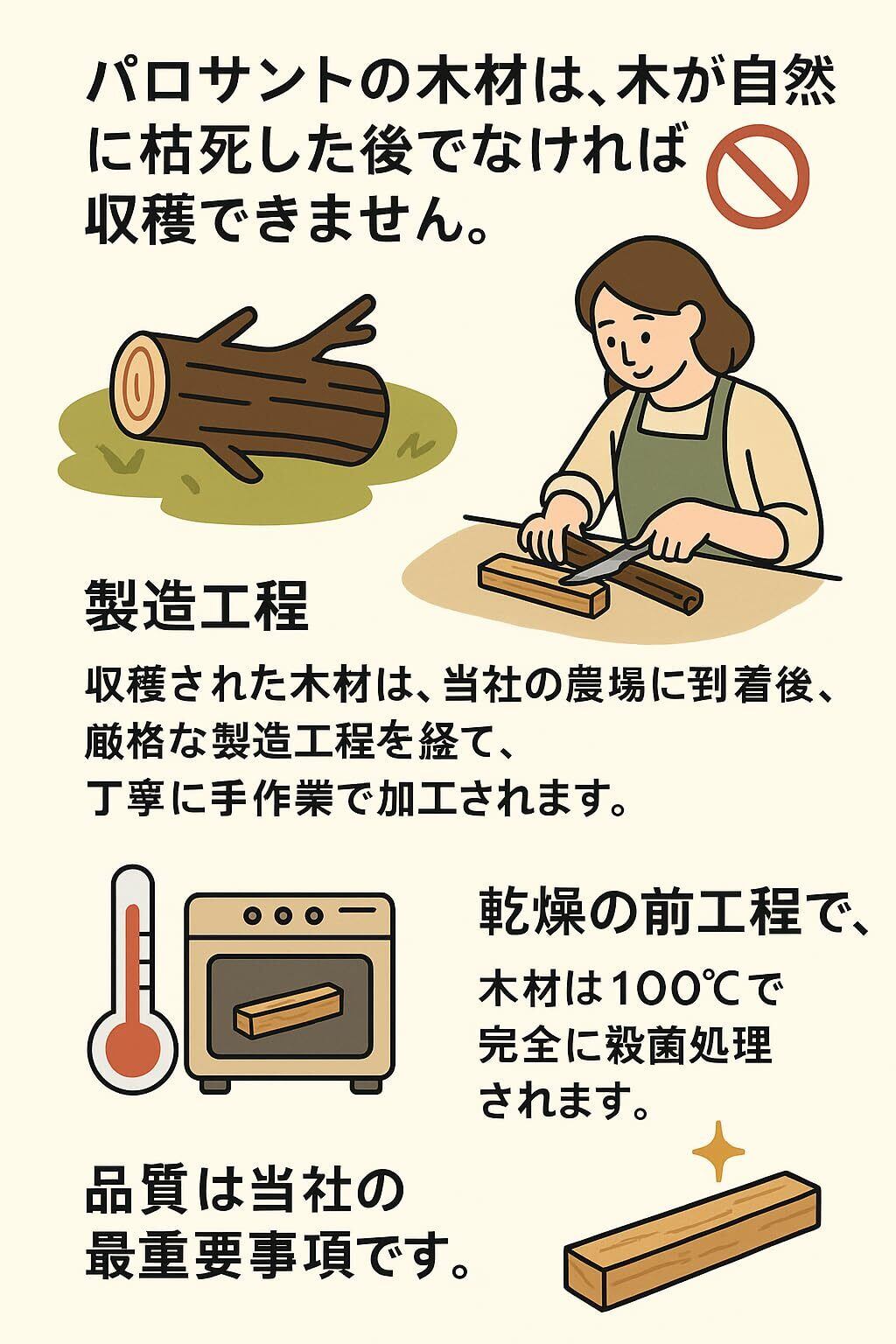 パロサントの木材は、木が自然に枯死した後でなければ収穫できません。

製造工程

収穫された木材は、当社の農場に到着後、厳格な製造工程を経て、丁寧に手作業で加工されます。

乾燥の前工程で、

木材は100℃で完全に殺菌処理されます。

品質は当社の最重要事項です。