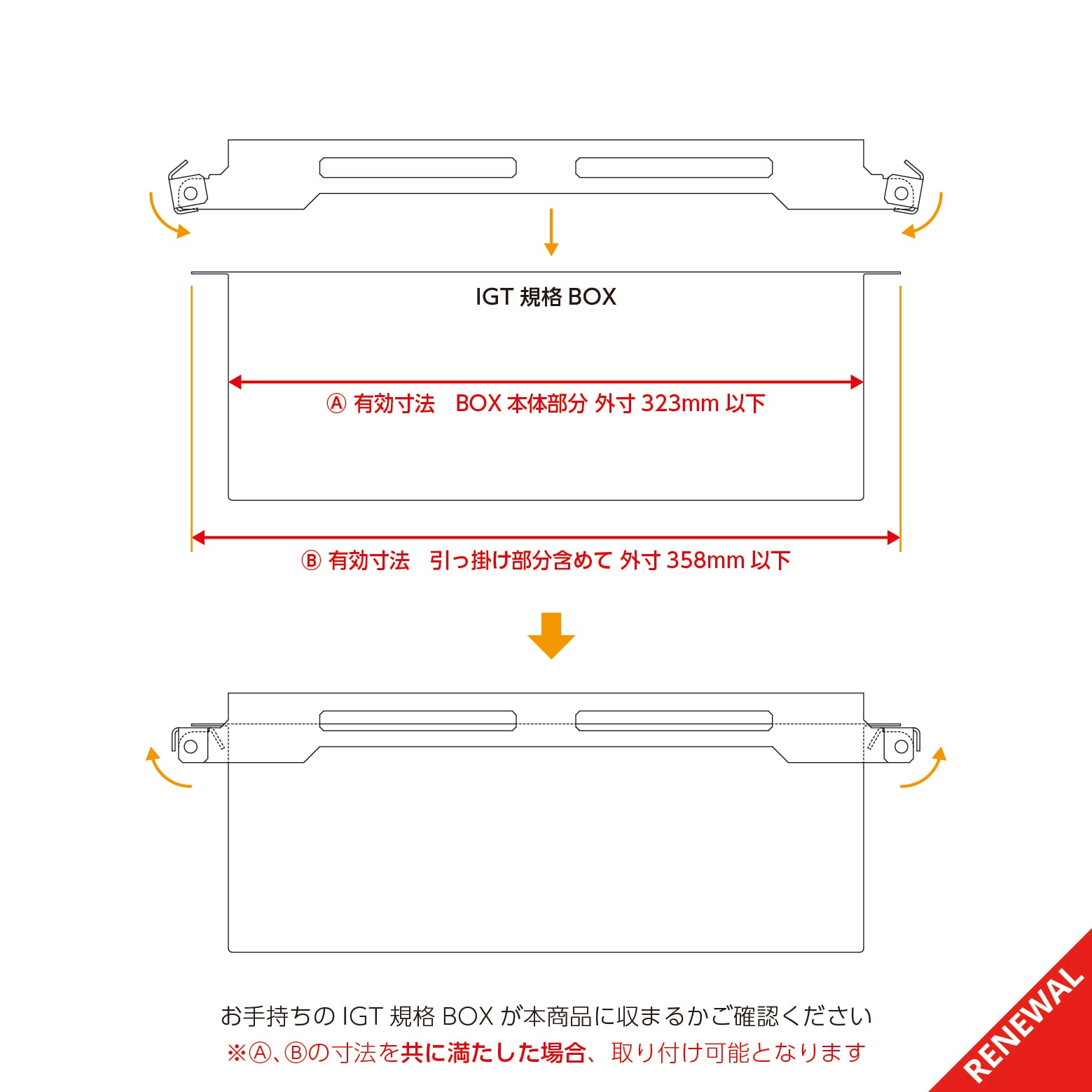 IGT 規格 BOX

Ⓐ 有効寸法　BOX 本体部分 外寸 323mm 以下

Ⓑ 有効寸法　引っ掛け部分含めて 外寸 358mm 以下

お手持ちの IGT 規格 BOX が本商品に収まるかご確認ください
※Ⓐ、Ⓑの寸法を共に満たした場合、取り付け可能となります

RENEWAL