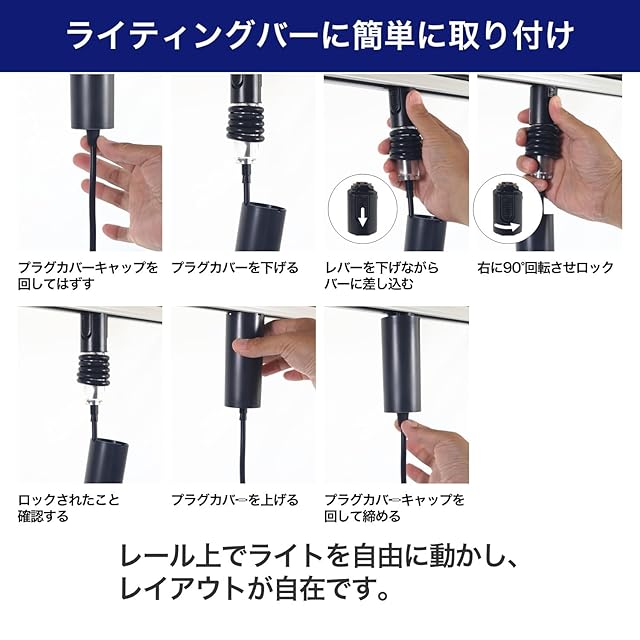 ライティングバーに簡単に取り付け

プラグカバーキャップを回してはずす

プラグカバーを下げる

レバーを下げながらバーに差し込む

右に90°回転させロック

ロックされたこと確認する

プラグカバーを上げる

プラグカバーキャップを回して締める

レール上でライトを自由に動かし、レイアウトが自在です。